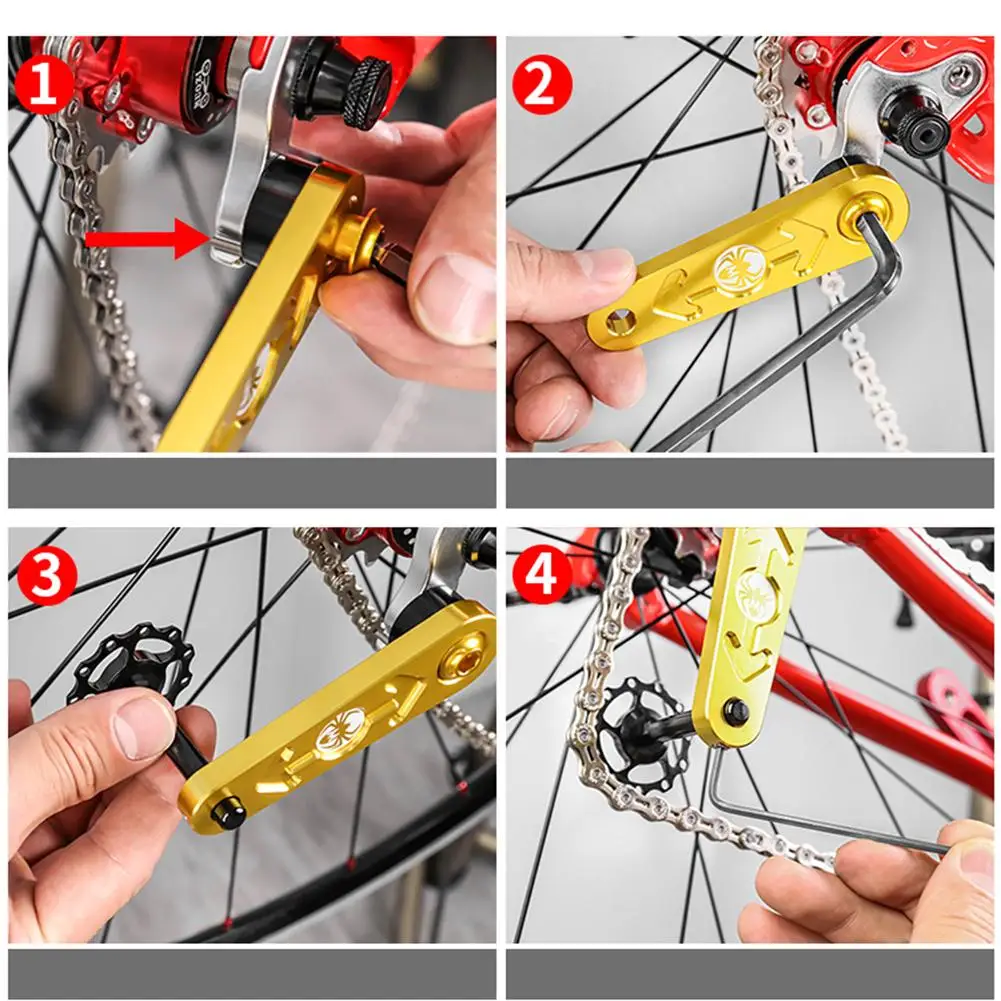 1

2

3

4