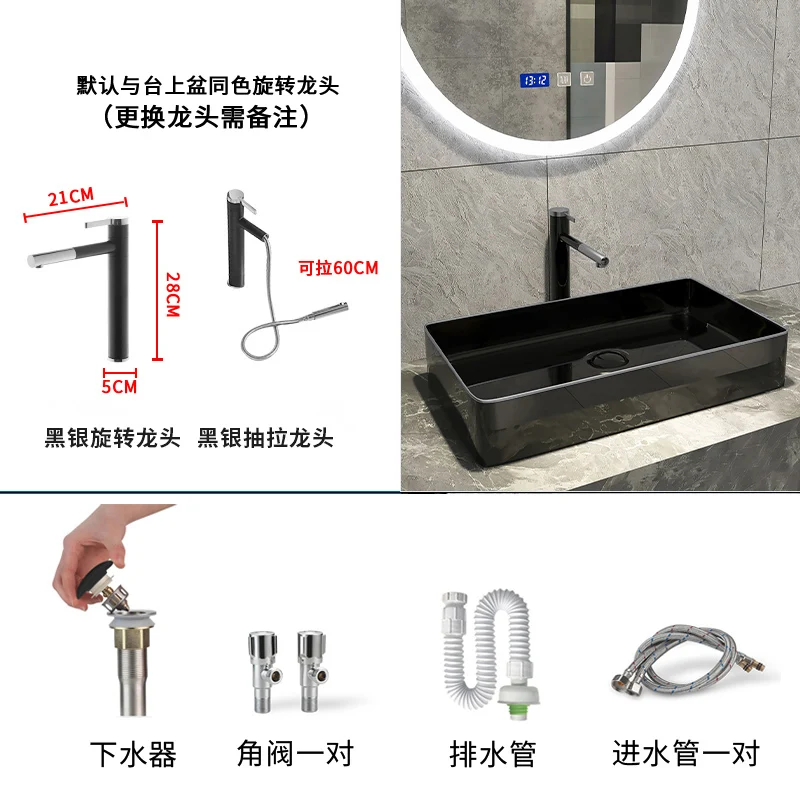 默认与台上盆同色旋转龙头
（更换龙头需备注）

21CM

28CM

5CM

可拉60CM

黑银旋转龙头　黑银抽拉龙头

13:12

下水器　角阀一对　排水管　进水管一对