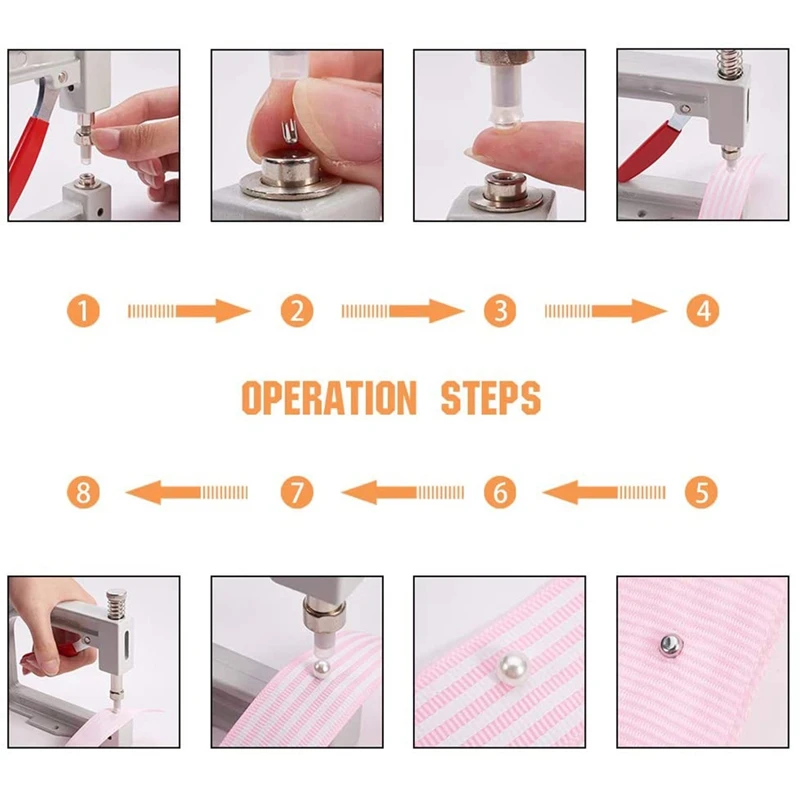 1 2 3 4

OPERATION STEPS

8 7 6 5