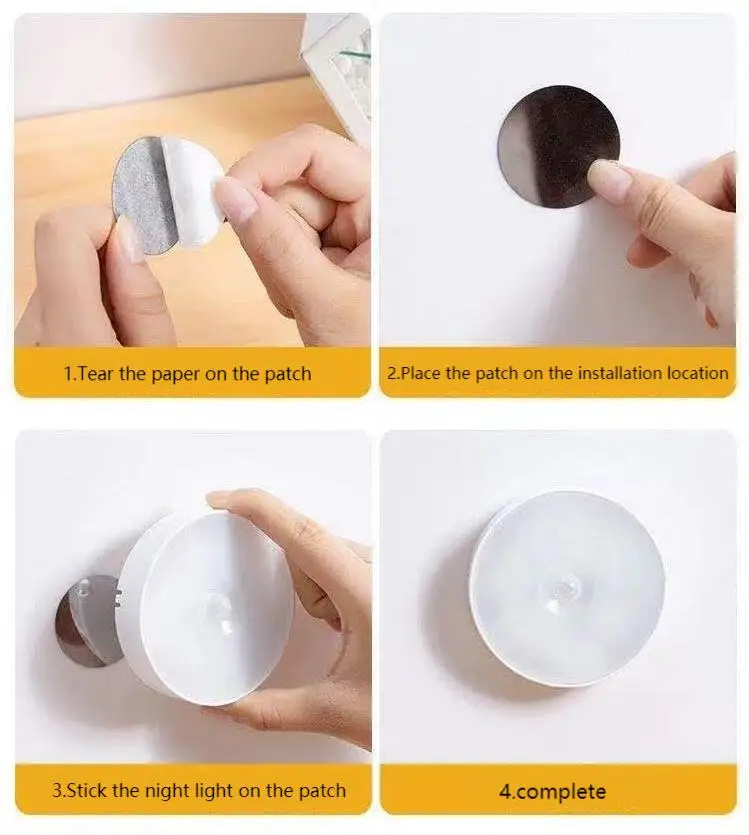 1.Tear the paper on the patch

2.Place the patch on the installation location

3.Stick the night light on the patch

4.complete