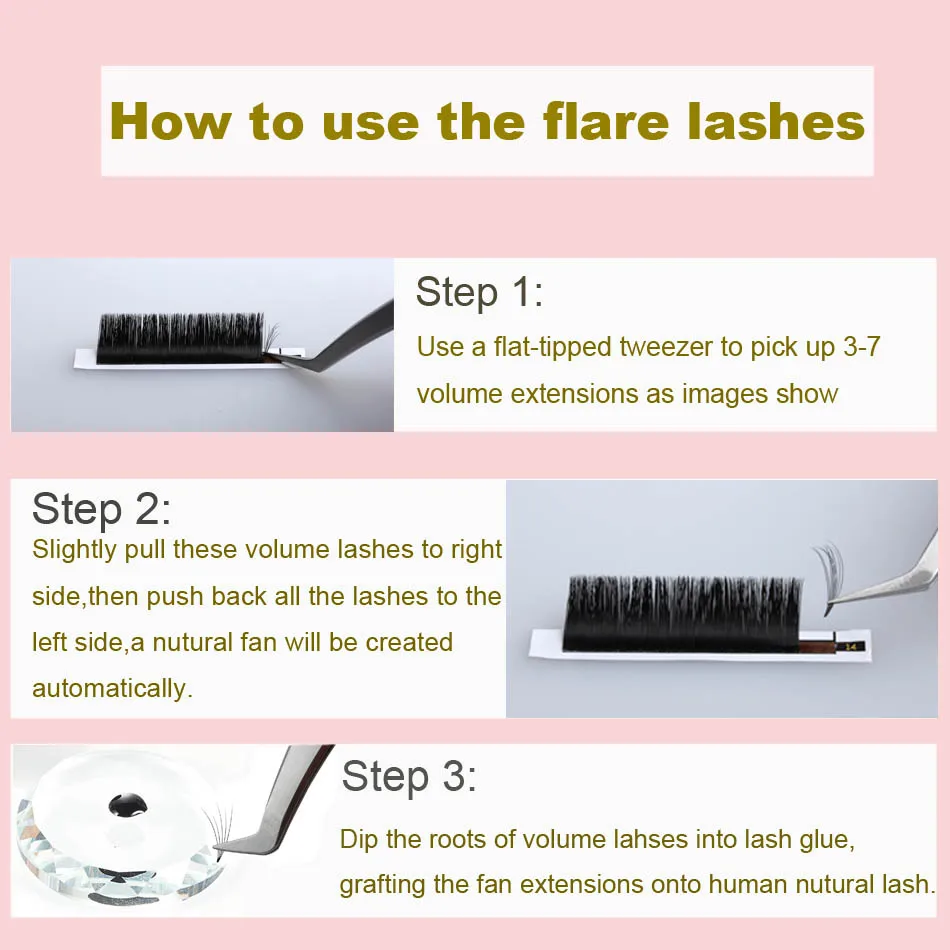 How to use the flare lashes

Step 1:
Use a flat-tipped tweezer to pick up 3-7 volume extensions as images show

Step 2:
Slightly pull these volume lashes to right side,then push back all the lashes to the left side,a nutural fan will be created automatically.

14

Step 3:
Dip the roots of volume lahses into lash glue, grafting the fan extensions onto human nutural lash.