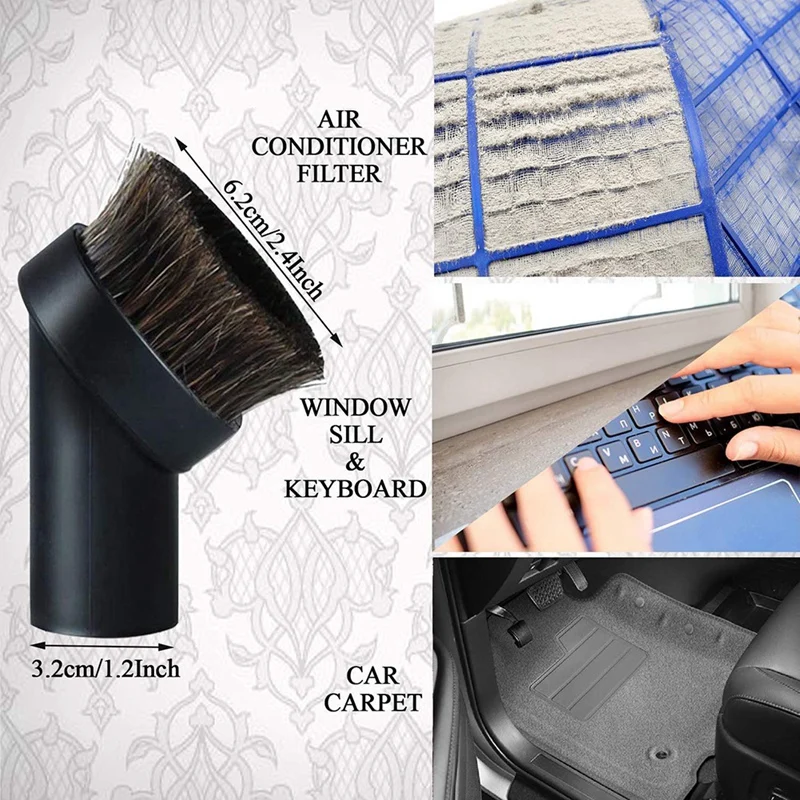 AIR CONDITIONER FILTER

6.2cm/2.4Inch

WINDOW SILL & KEYBOARD

3.2cm/1.2Inch

CAR CARPET