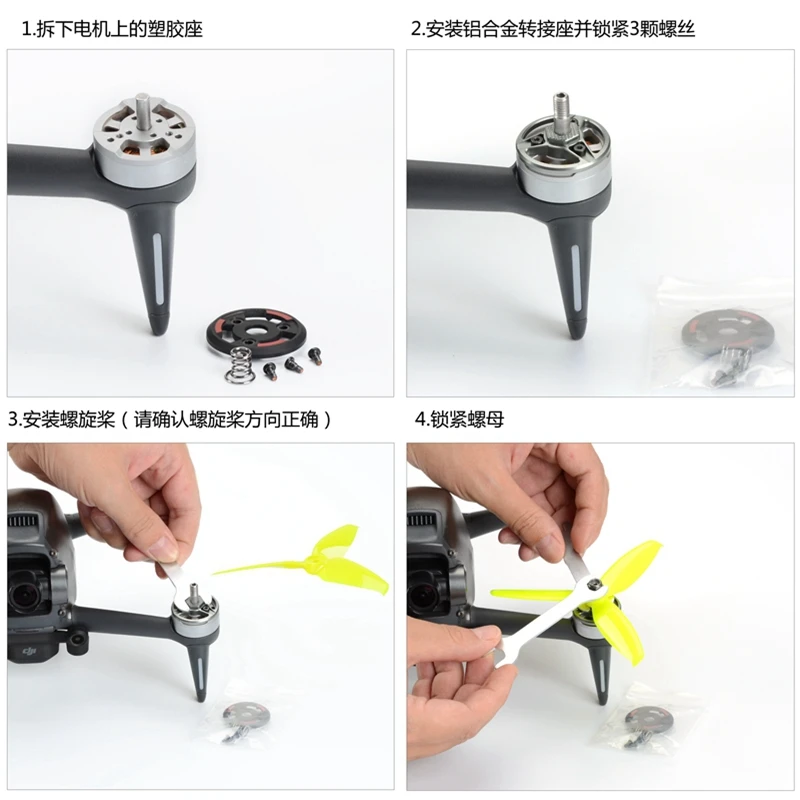 1.拆下电机上的塑胶座

2.安装铝合金转接座并锁紧3颗螺丝

3.安装螺旋桨（请确认螺旋桨方向正确）

4.锁紧螺母