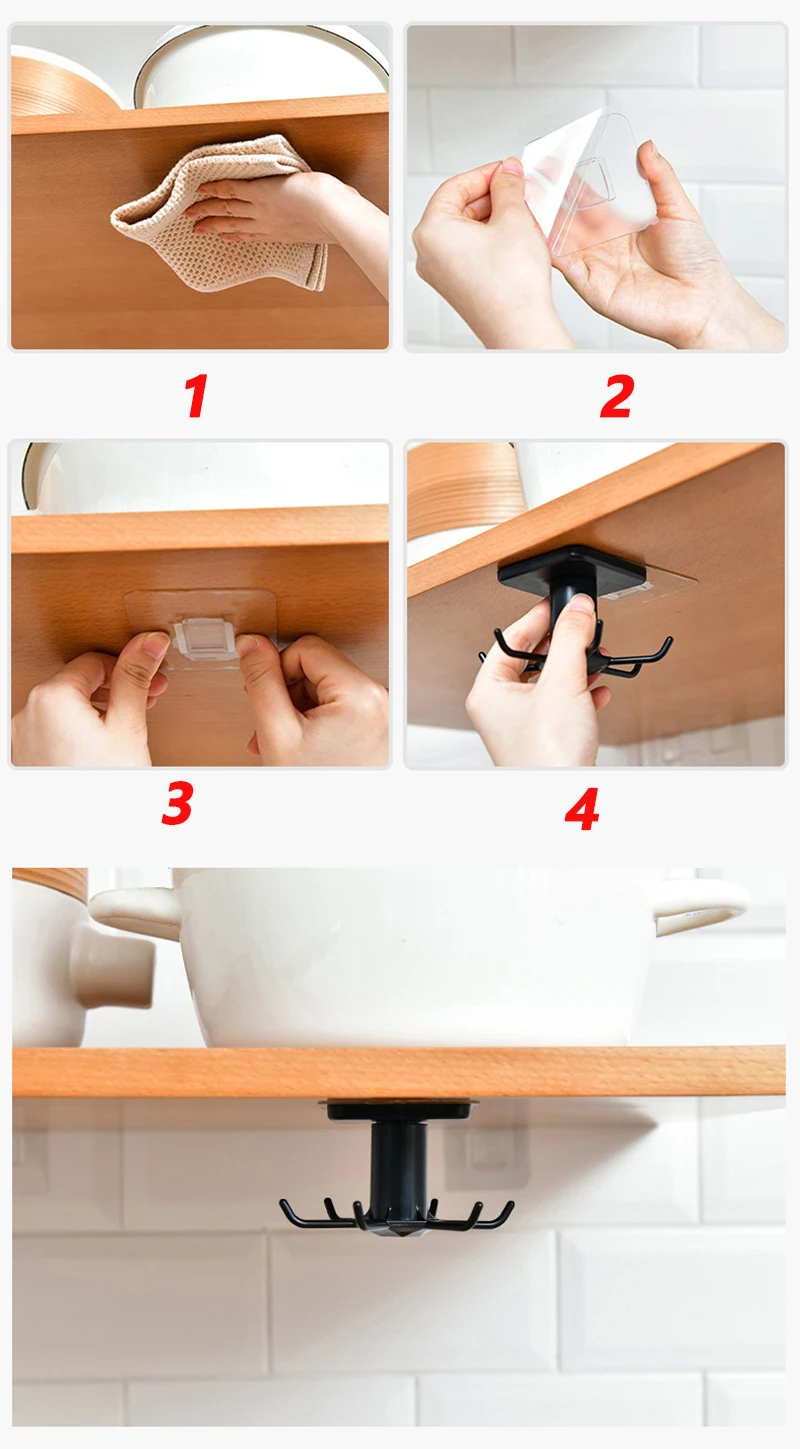 1

2

3

4