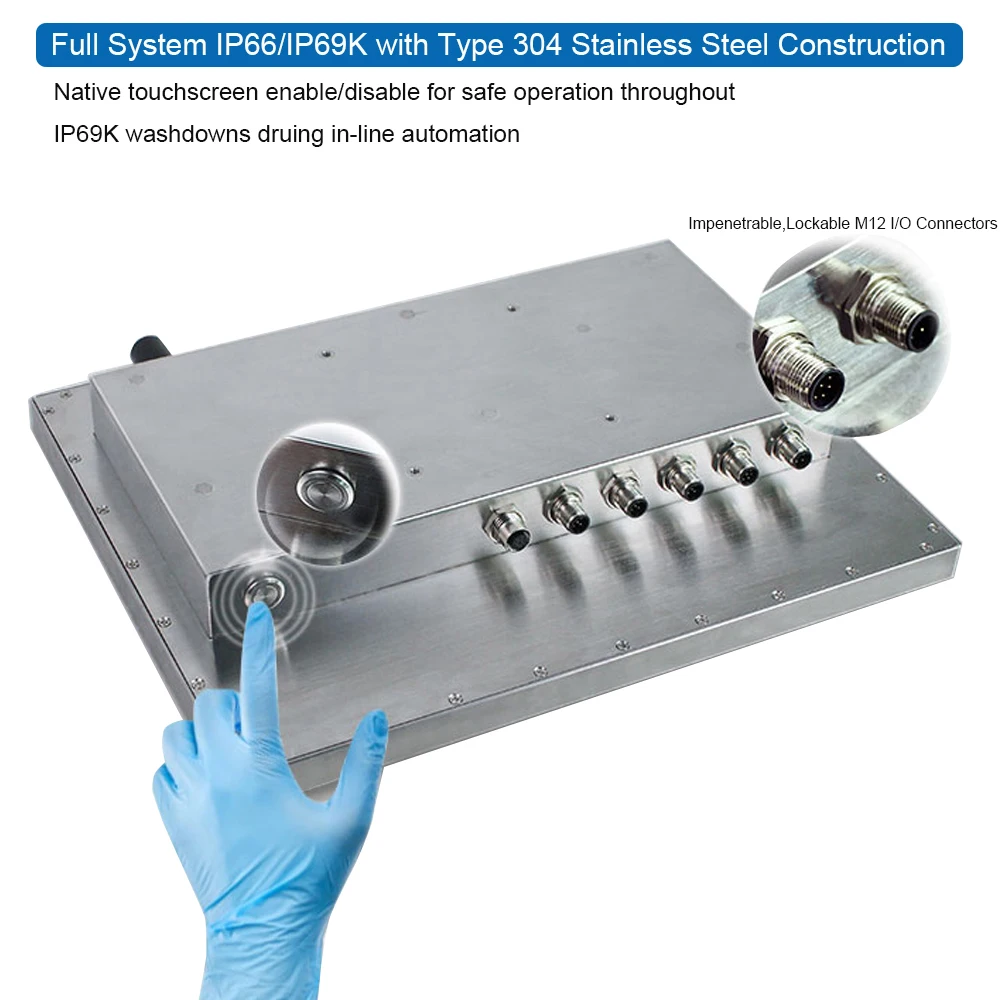 Full System IP66/IP69K with Type 304 Stainless Steel Construction

Native touchscreen enable/disable for safe operation throughout

IP69K washdowns druing in-line automation

Impenetrable,Lockable M12 I/O Connectors