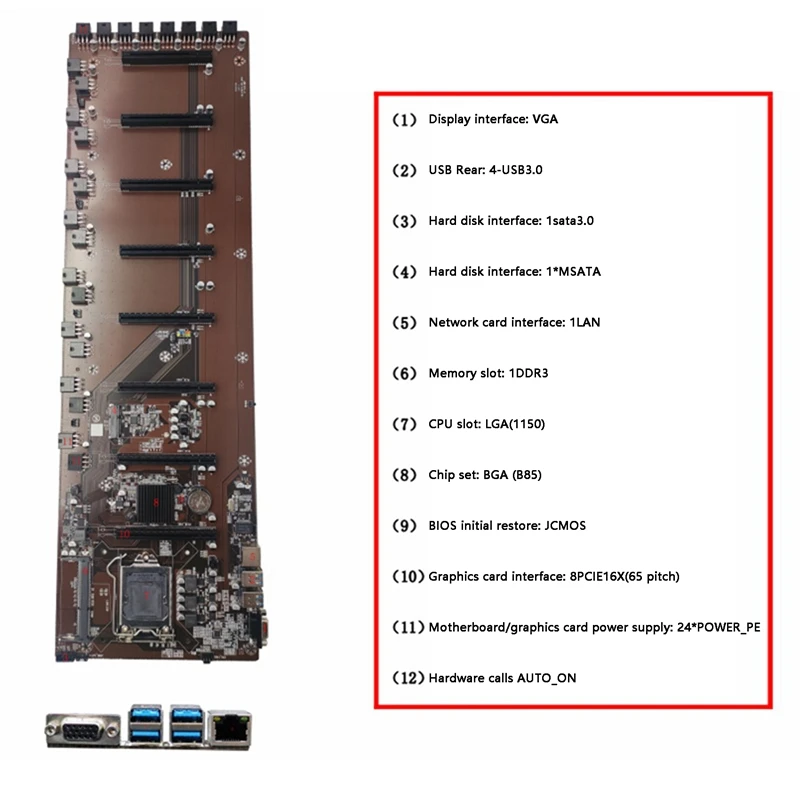 (1) Display interface: VGA

(2) USB Rear: 4-USB3.0

(3) Hard disk interface: 1sata3.0

(4) Hard disk interface: 1*MSATA

(5) Network card interface: 1LAN

(6) Memory slot: 1DDR3

(7) CPU slot: LGA(1150)

(8) Chip set: BGA (B85)

(9) BIOS initial restore: JCMOS

(10) Graphics card interface: 8PCIE16X(65 pitch)

(11) Motherboard/graphics card power supply: 24*POWER_PE

(12) Hardware calls AUTO_ON