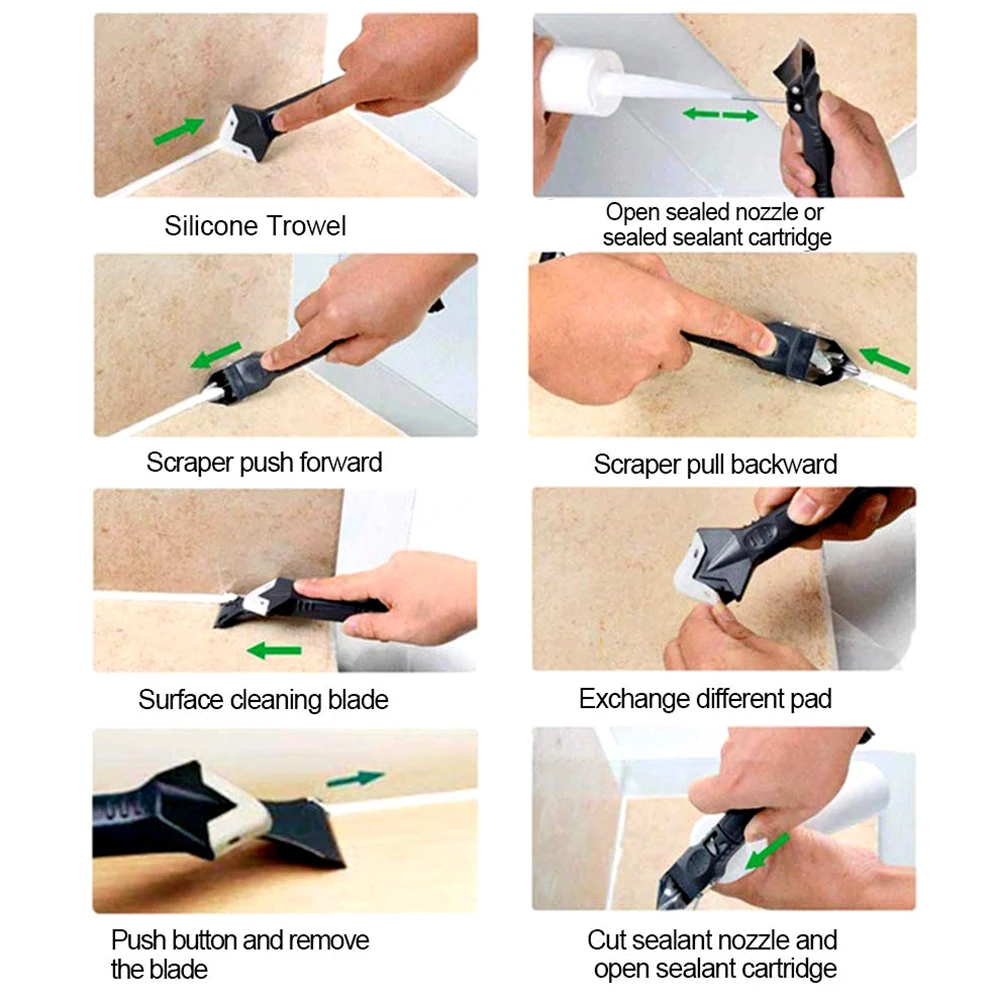 Silicone Trowel

Open sealed nozzle or sealed sealant cartridge

Scraper push forward

Scraper pull backward

Surface cleaning blade

Exchange different pad

Push button and remove the blade

Cut sealant nozzle and open sealant cartridge