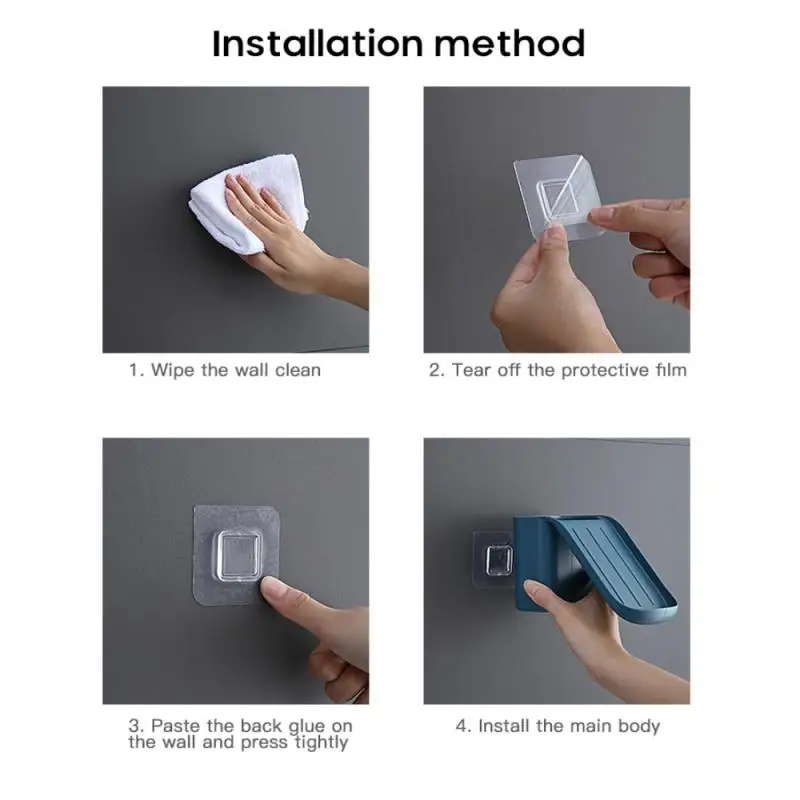 Installation method

1. Wipe the wall clean

2. Tear off the protective film

3. Paste the back glue on the wall and press tightly

4. Install the main body