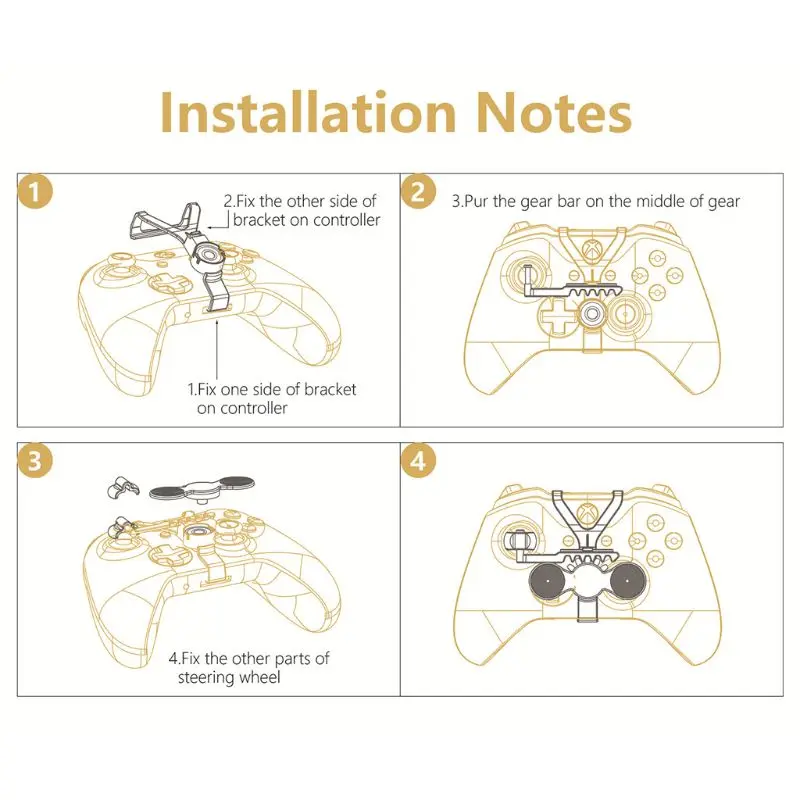 Installation Notes

1

2.Fix the other side of bracket on controller

1.Fix one side of bracket on controller

2

3.Pur the gear bar on the middle of gear

3

4.Fix the other parts of steering wheel

4