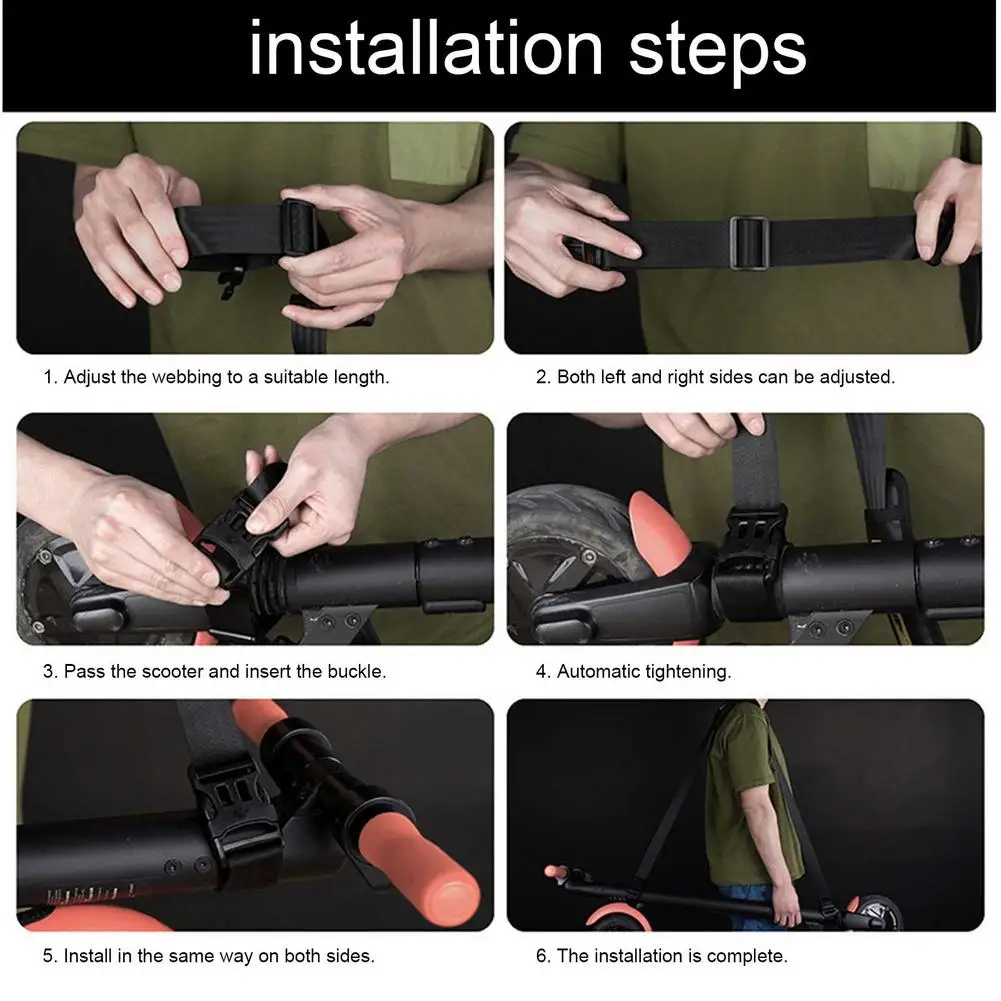 installation steps

1. Adjust the webbing to a suitable length.

2. Both left and right sides can be adjusted.

3. Pass the scooter and insert the buckle.

4. Automatic tightening.

5. Install in the same way on both sides.

6. The installation is complete.