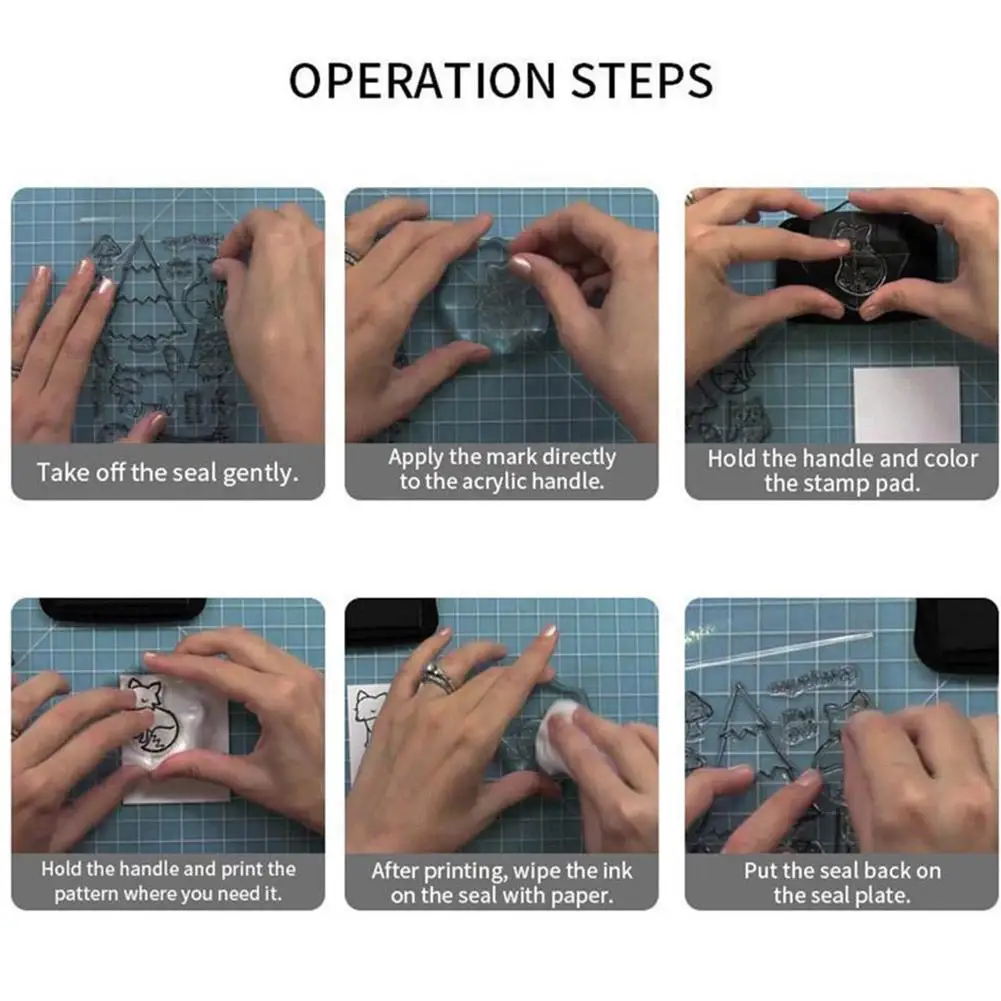 OPERATION STEPS

Take off the seal gently.

Apply the mark directly to the acrylic handle.

Hold the handle and color the stamp pad.

Hold the handle and print the pattern where you need it.

After printing, wipe the ink on the seal with paper.

Put the seal back on the seal plate.