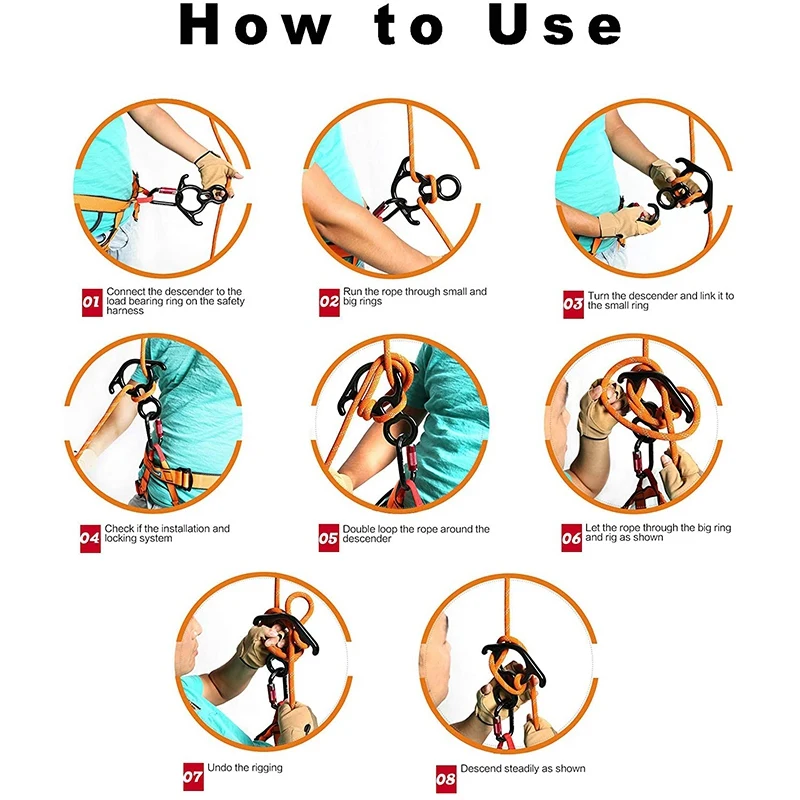 How to Use

01 Connect the descender to the load bearing ring on the safety harness

02 Run the rope through small and big rings

03 Turn the descender and link it to the small ring

04 Check if the installation and locking system

05 Double loop the rope around the descender

06 Let the rope through the big ring and rig as shown

07 Undo the rigging

08 Descend steadily as shown