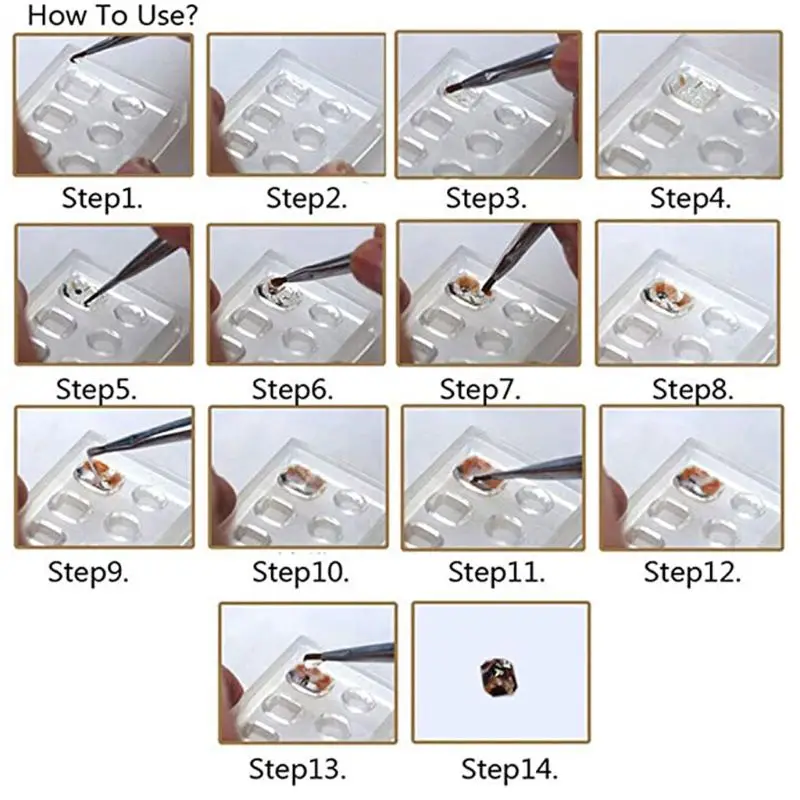 How To Use?

Step1. Step2. Step3. Step4.

Step5. Step6. Step7. Step8.

Step9. Step10. Step11. Step12.

Step13. Step14.