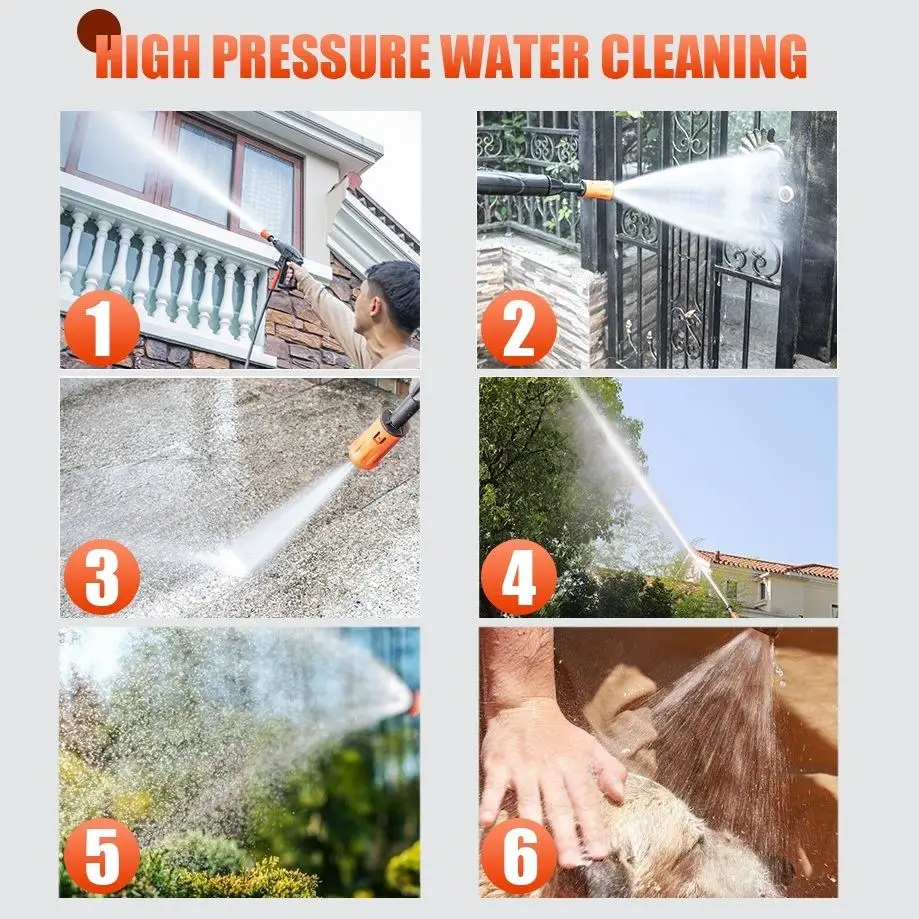 HIGH PRESSURE WATER CLEANING

1

2

3

4

5

6