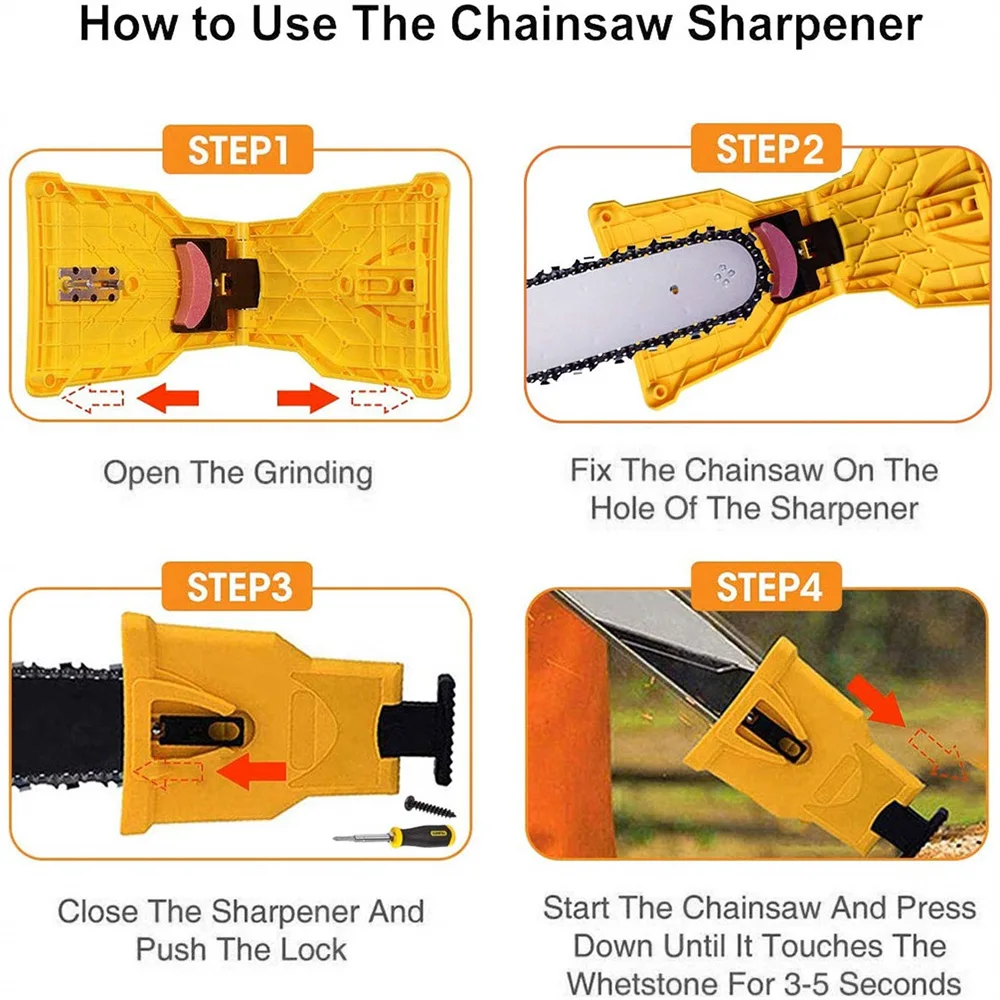 How to Use The Chainsaw Sharpener

STEP1

Open The Grinding

STEP2

Fix The Chainsaw On The Hole Of The Sharpener

STEP3

Close The Sharpener And Push The Lock

STEP4

Start The Chainsaw And Press Down Until It Touches The Whetstone For 3-5 Seconds