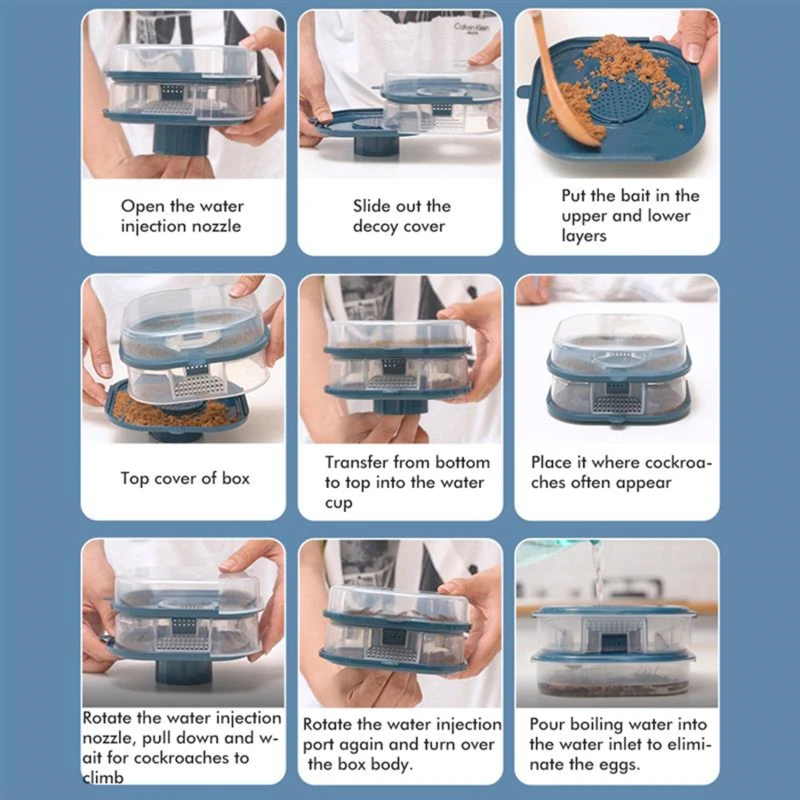 Calvin Klein

Open the water injection nozzle

Slide out the decoy cover

Put the bait in the upper and lower layers

Top cover of box

Transfer from bottom to top into the water cup

Place it where cockroaches often appear

Rotate the water injection nozzle, pull down and wait for cockroaches to climb

Rotate the water injection port again and turn over the box body.

Pour boiling water into the water inlet to eliminate the eggs.