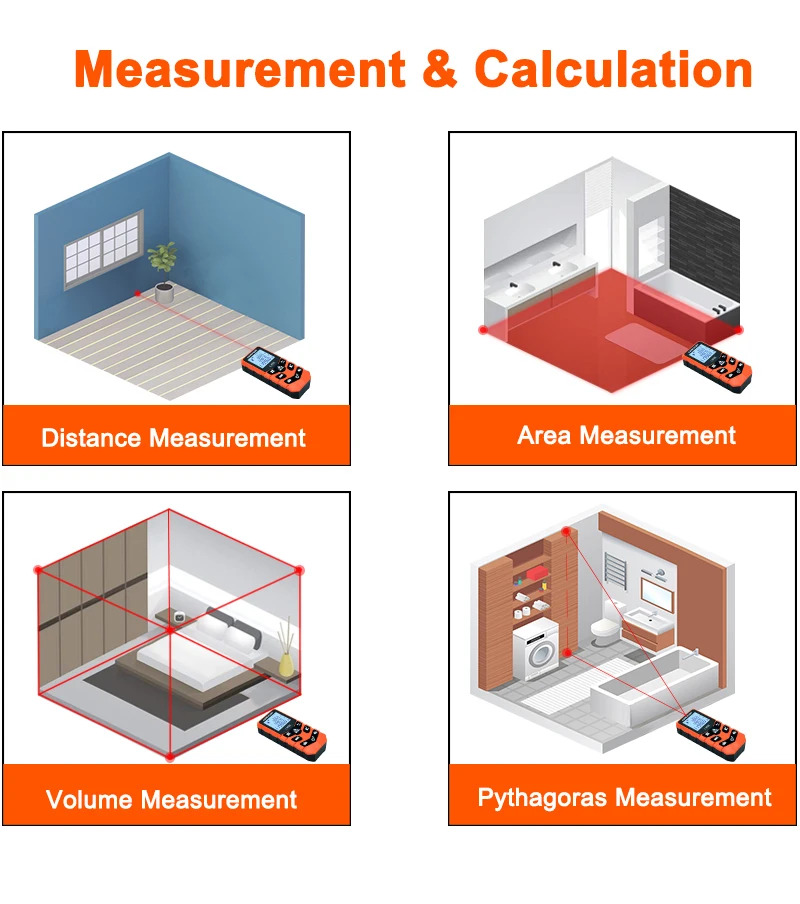 Measurement & Calculation

Distance Measurement

Area Measurement

Volume Measurement

Pythagoras Measurement