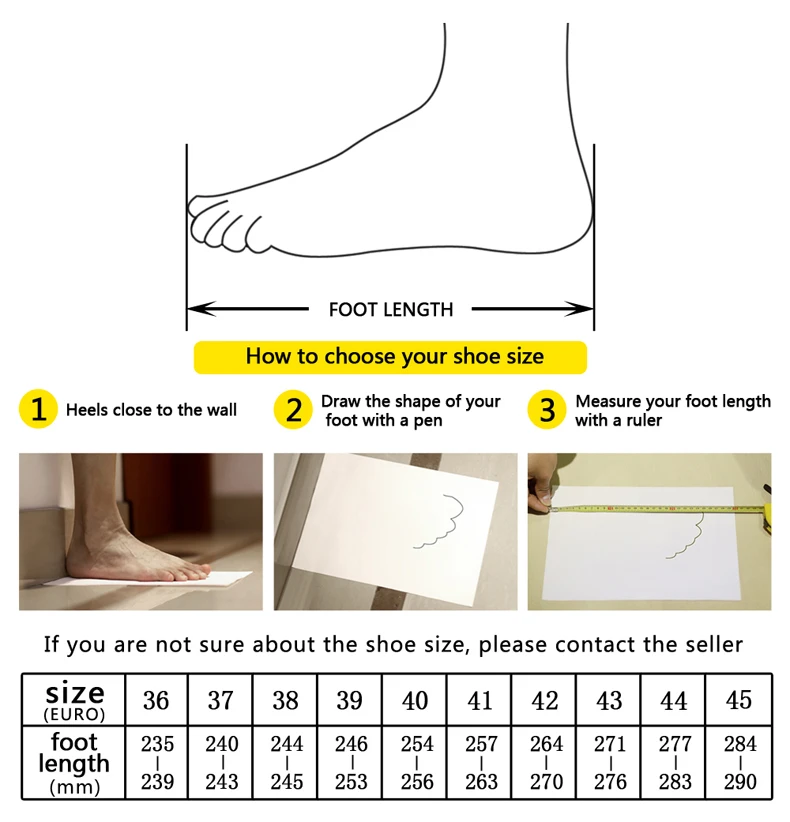 FOOT LENGTH

How to choose your shoe size

1 Heels close to the wall

2 Draw the shape of your foot with a pen

3 Measure your foot length with a ruler

If you are not sure about the shoe size, please contact the seller

| size (EURO) | 36 | 37 | 38 | 39 | 40 | 41 | 42 | 43 | 44 | 45 |
|---|---|---|---|---|---|---|---|---|---|---|
| foot length (mm) | 235 \| 239 | 240 \| 243 | 244 \| 245 | 246 \| 253 | 254 \| 256 | 257 \| 263 | 264 \| 270 | 271 \| 276 | 277 \| 283 | 284 \| 290 |