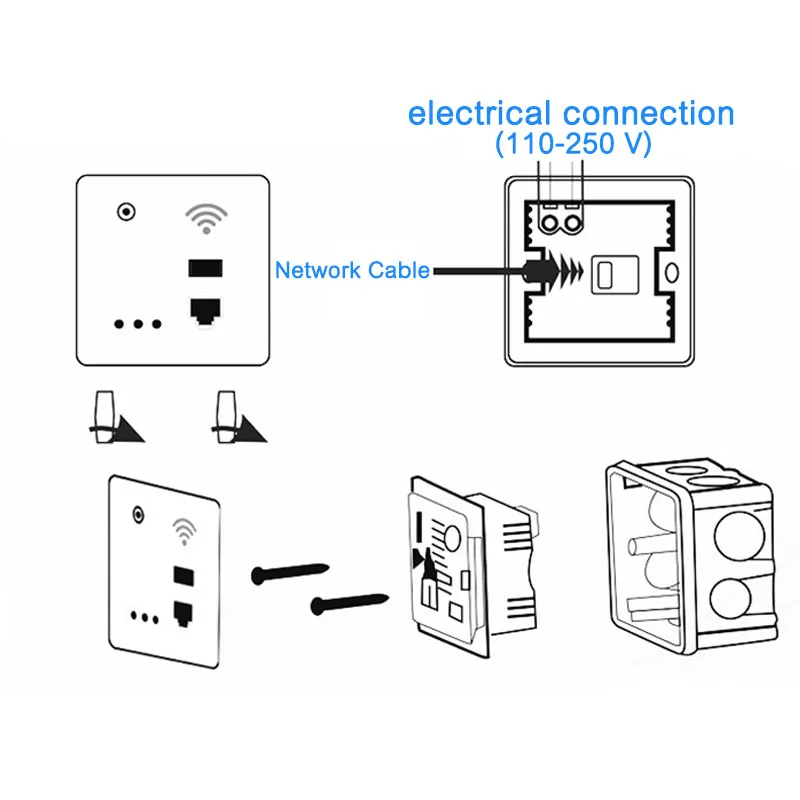 electrical connection
(110-250 V)

Network Cable