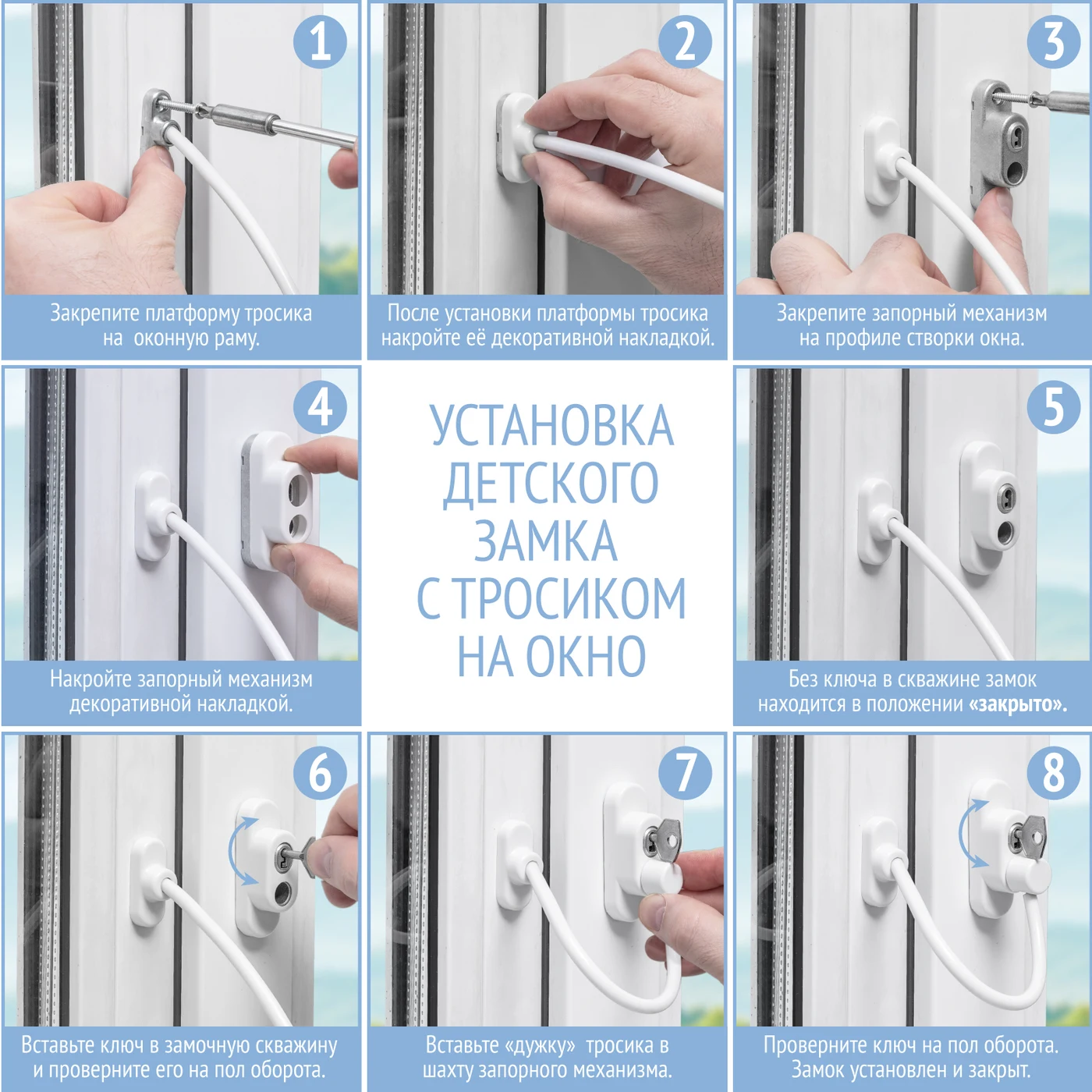 1
Закрепите платформу тросика на оконную раму.

2
После установки платформы тросика накройте её декоративной накладкой.

3
Закрепите запорный механизм на профиле створки окна.

4
Накройте запорный механизм декоративной накладкой.

УСТАНОВКА ДЕТСКОГО ЗАМКА С ТРОСИКОМ НА ОКНО

5
Без ключа в скважине замок находится в положении «закрыто».

6
Вставьте ключ в замочную скважину и проверните его на пол оборота.

7
Вставьте «дужку» тросика в шахту запорного механизма.

8
Проверните ключ на пол оборота. Замок установлен и закрыт.