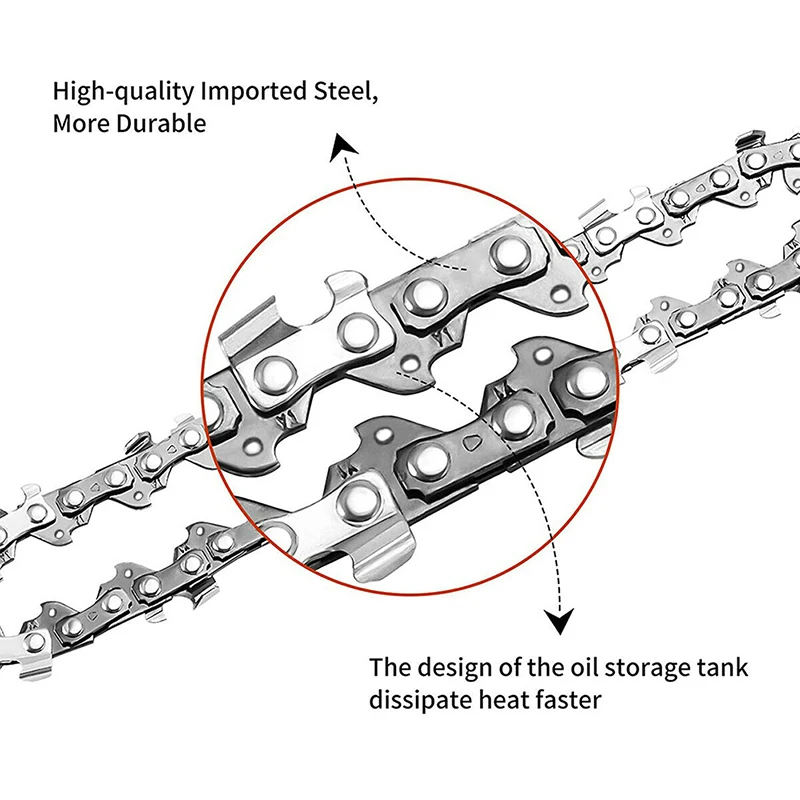 High-quality Imported Steel,
More Durable

The design of the oil storage tank
dissipate heat faster