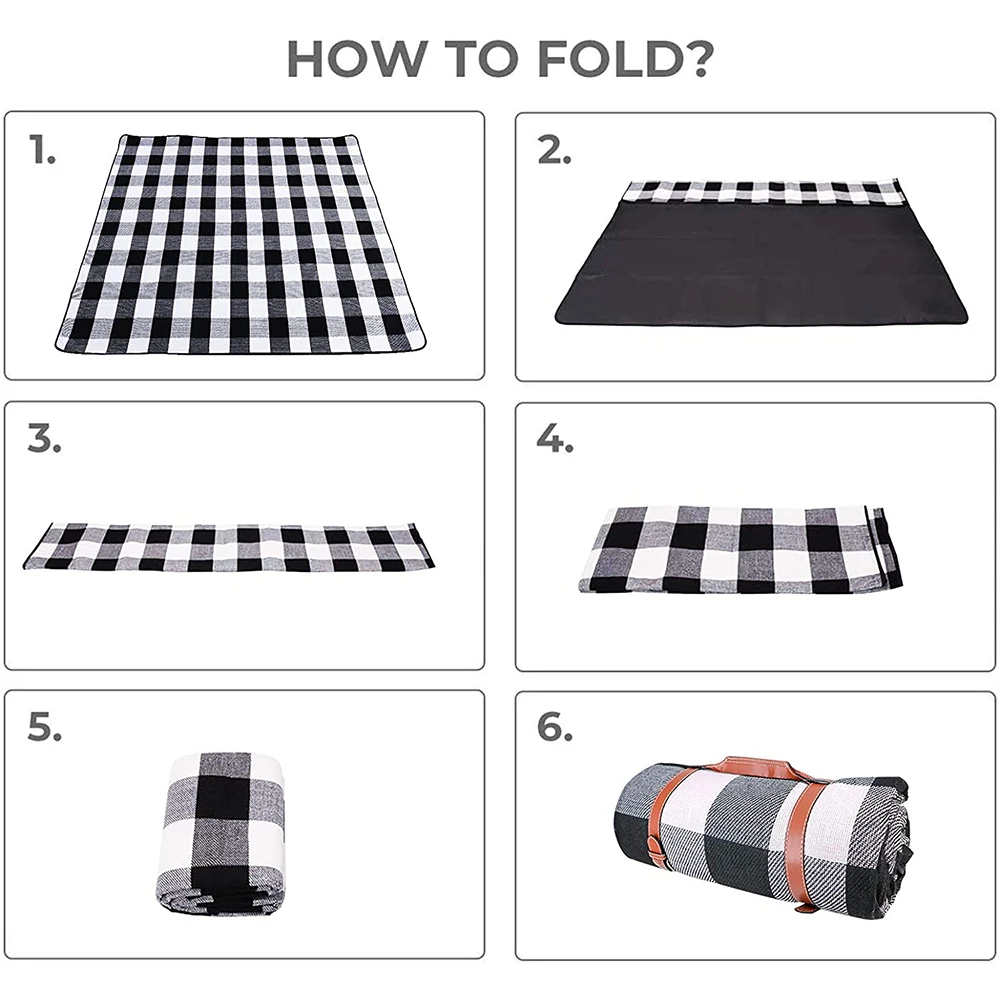 HOW TO FOLD?

1.

2.

3.

4.

5.

6.