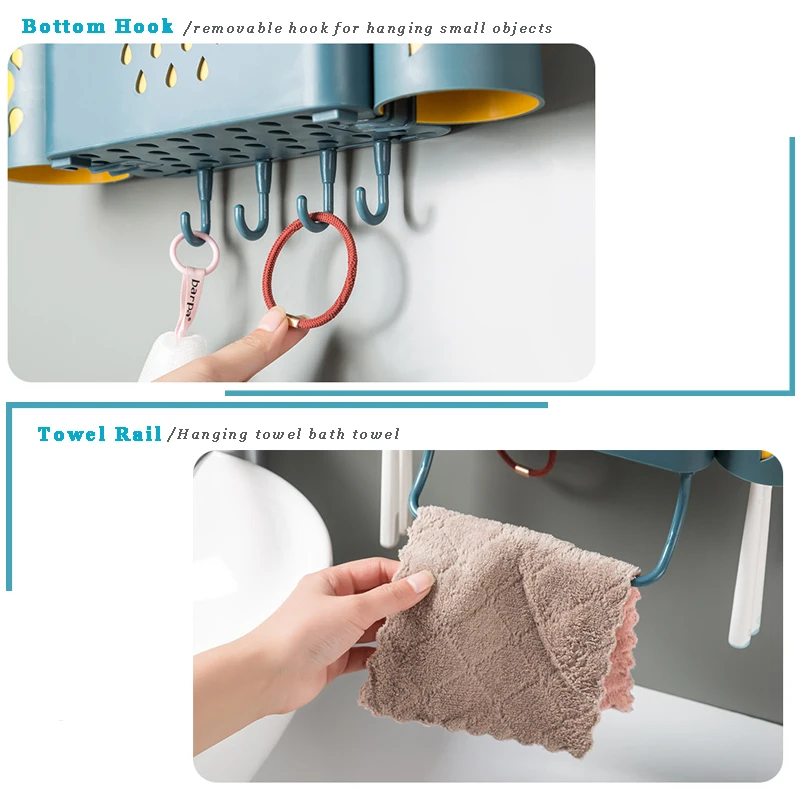 Bottom Hook /removable hook for hanging small objects

barpa

Towel Rail /Hanging towel bath towel