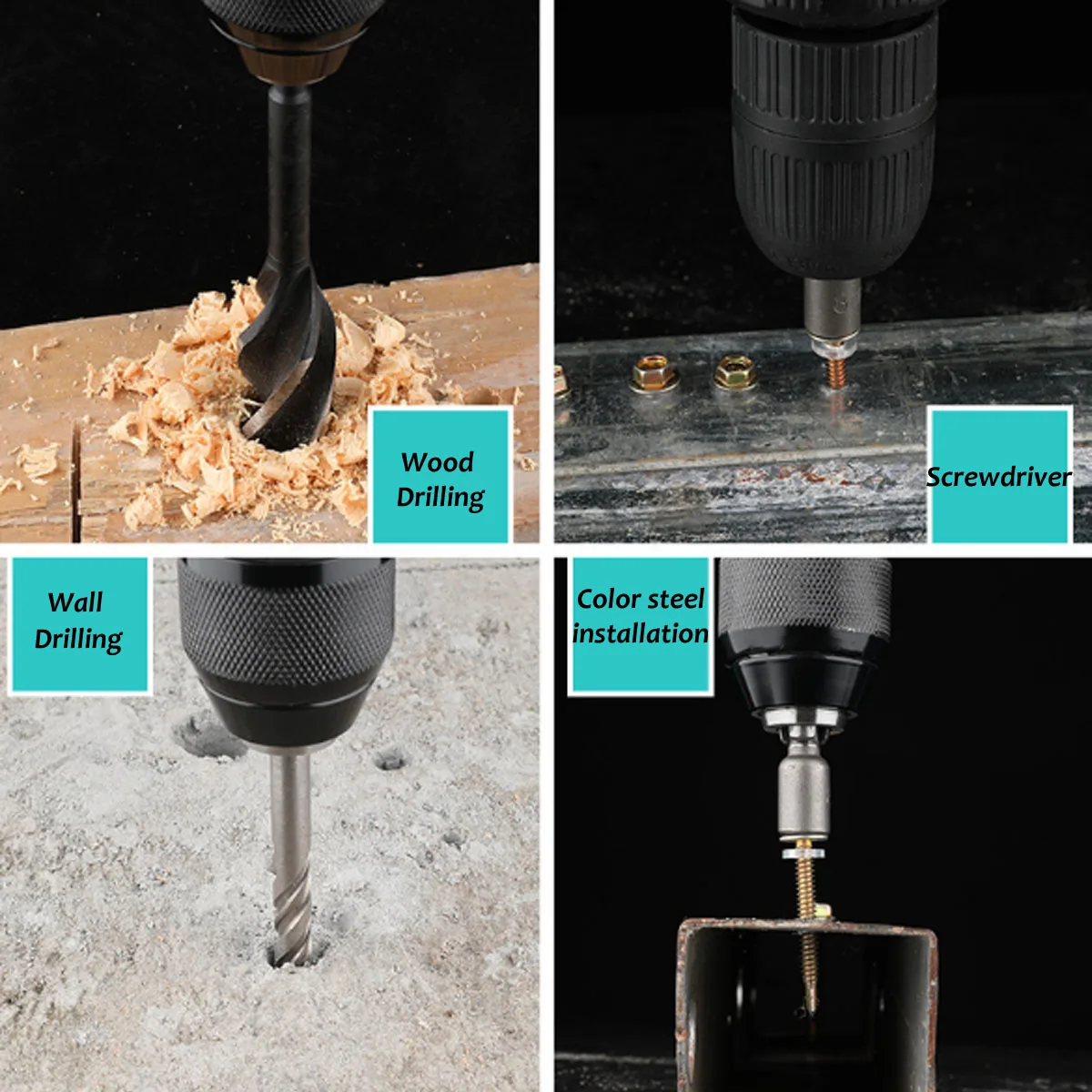 Wood Drilling

Screwdriver

Wall Drilling

Color steel installation