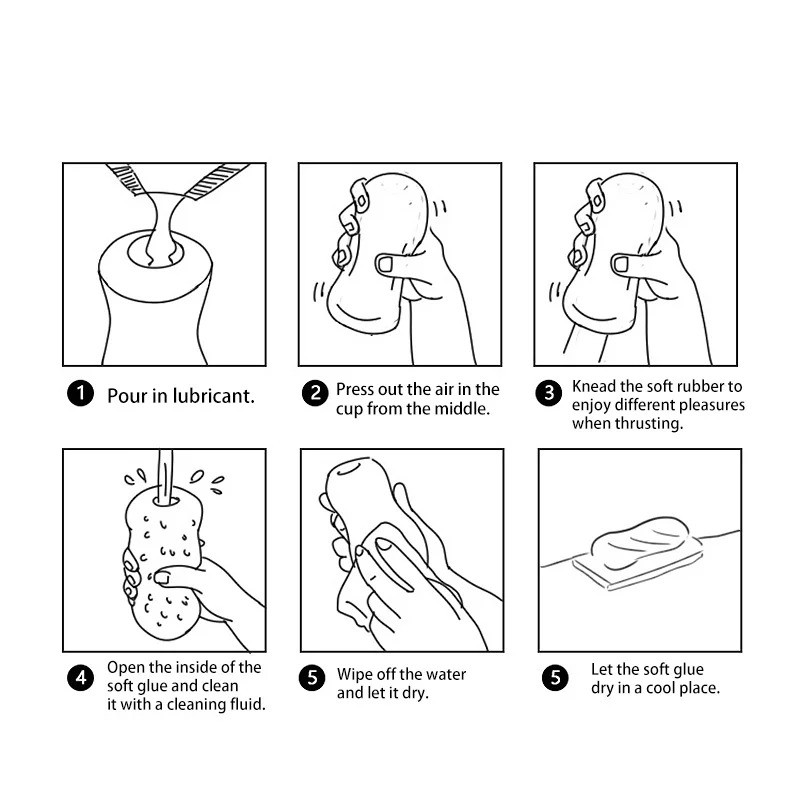 1 Pour in lubricant.

2 Press out the air in the cup from the middle.

3 Knead the soft rubber to enjoy different pleasures when thrusting.

4 Open the inside of the soft glue and clean it with a cleaning fluid.

5 Wipe off the water and let it dry.

5 Let the soft glue dry in a cool place.