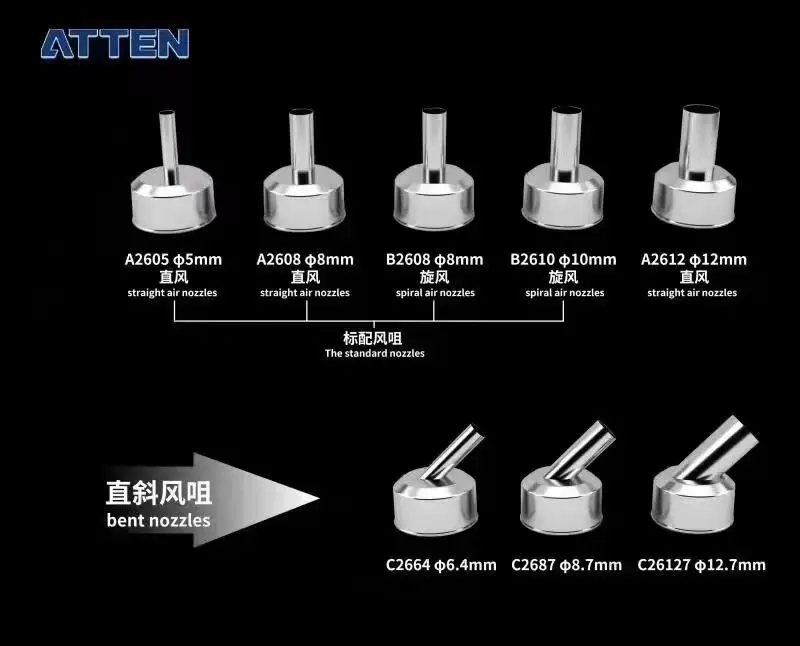 ATTEN

A2605 ϕ5mm
直风
straight air nozzles

A2608 ϕ8mm
直风
straight air nozzles

B2608 ϕ8mm
旋风
spiral air nozzles

B2610 ϕ10mm
旋风
spiral air nozzles

A2612 ϕ12mm
直风
straight air nozzles

标配风咀
The standard nozzles

直斜风咀
bent nozzles

C2664 ϕ6.4mm

C2687 ϕ8.7mm

C26127 ϕ12.7mm