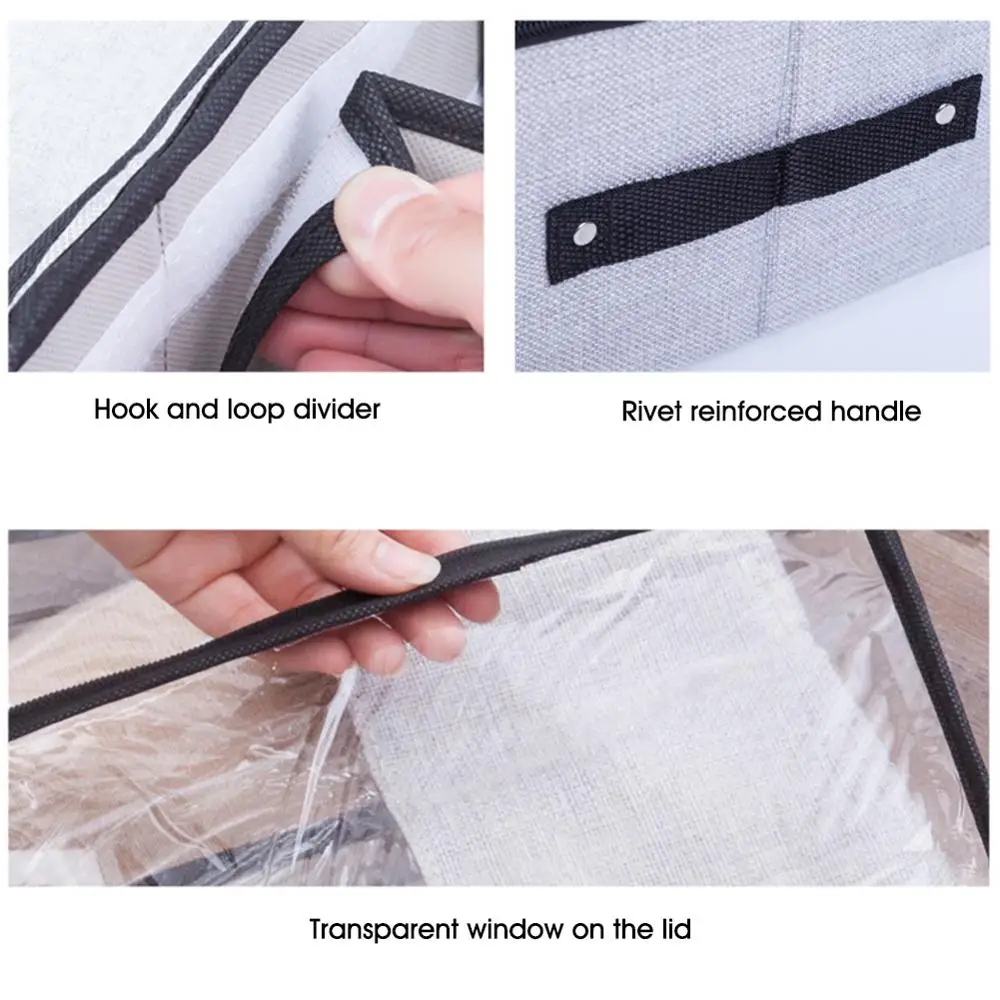 Hook and loop divider

Rivet reinforced handle

Transparent window on the lid