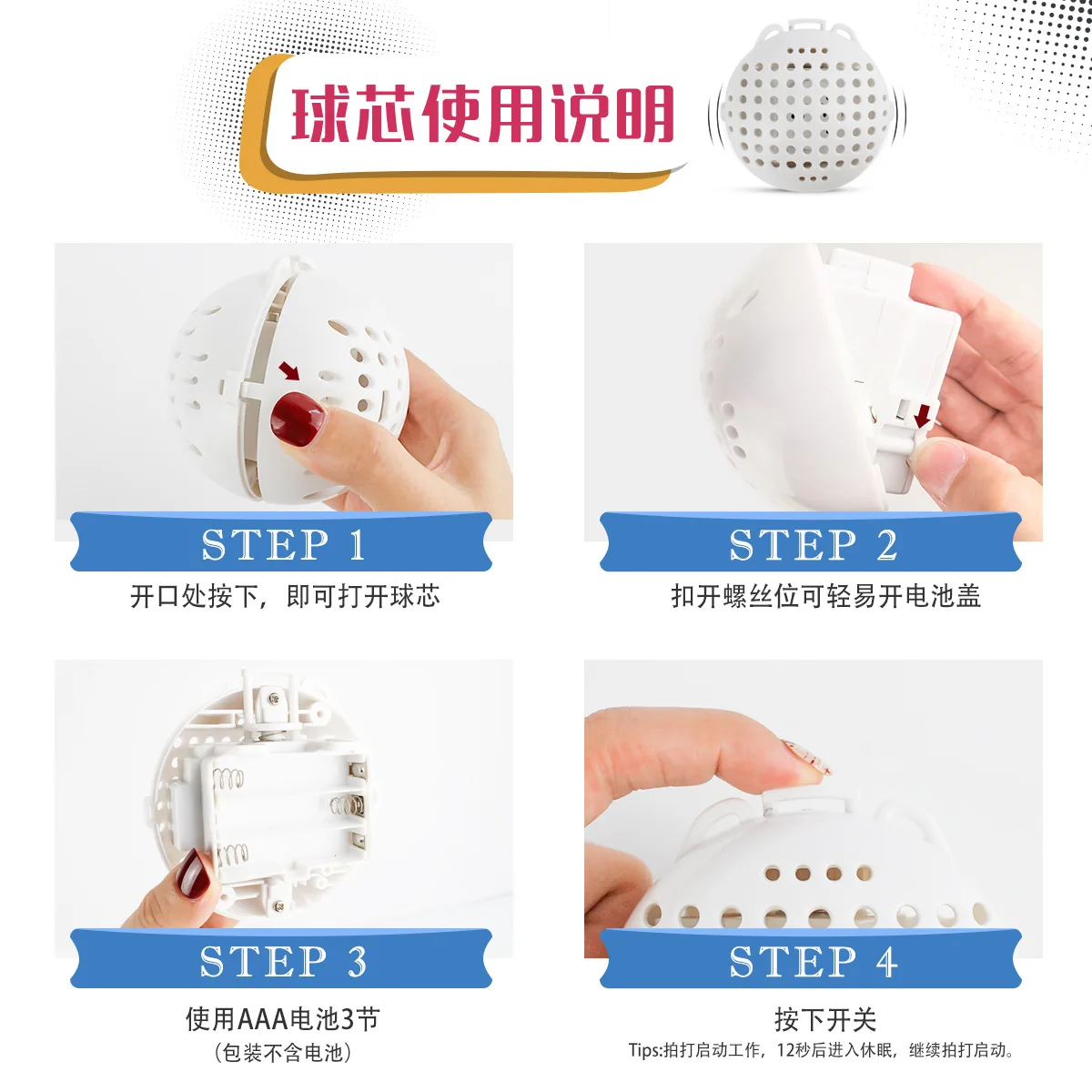 球芯使用说明

STEP 1
开口处按下，即可打开球芯

STEP 2
扣开螺丝位可轻易开电池盖

STEP 3
使用AAA电池3节
（包装不含电池）

STEP 4
按下开关
Tips:拍打启动工作，12秒后进入休眠，继续拍打启动。