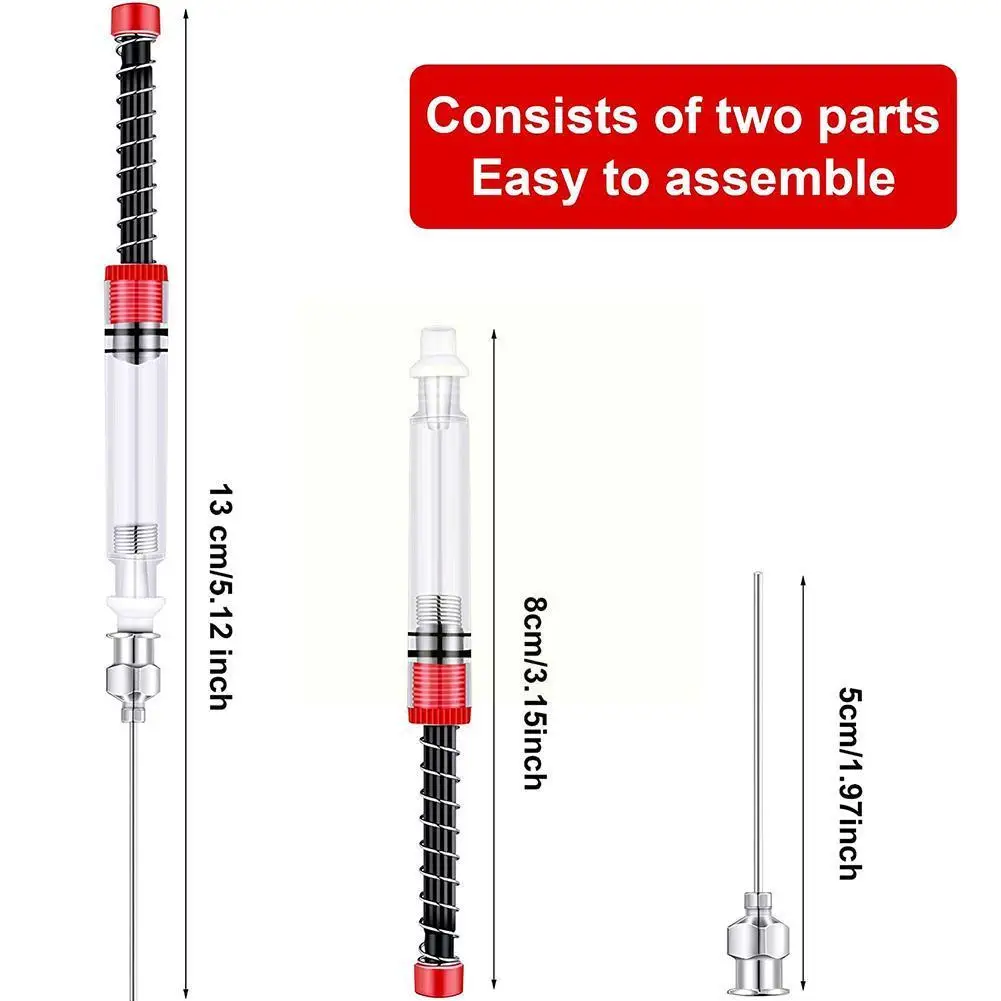 Consists of two parts
Easy to assemble

13 cm/5.12 inch

8cm/3.15inch

5cm/1.97inch