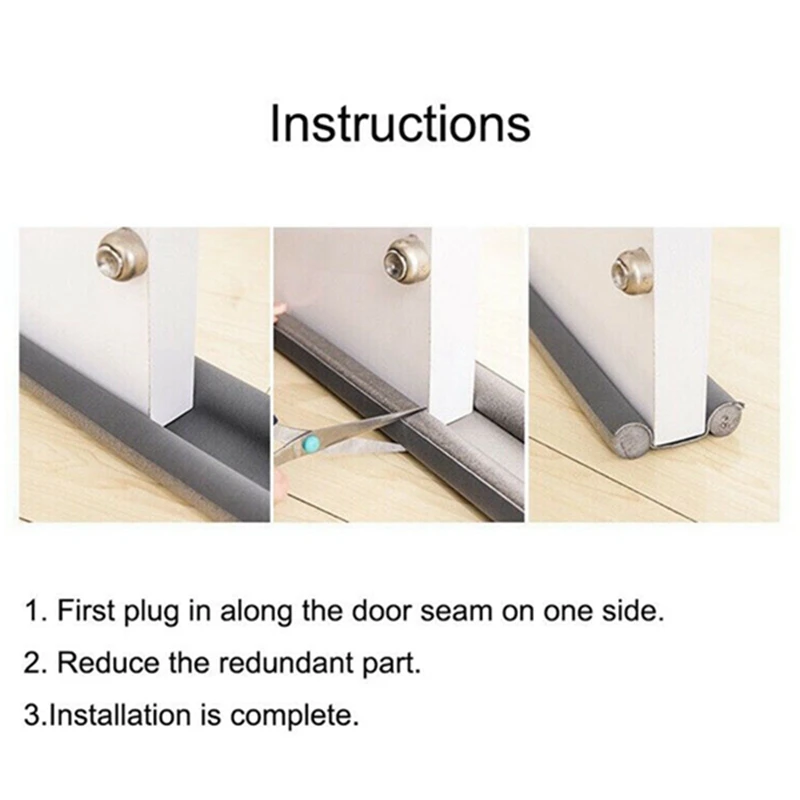 Instructions

1. First plug in along the door seam on one side.

2. Reduce the redundant part.

3.Installation is complete.