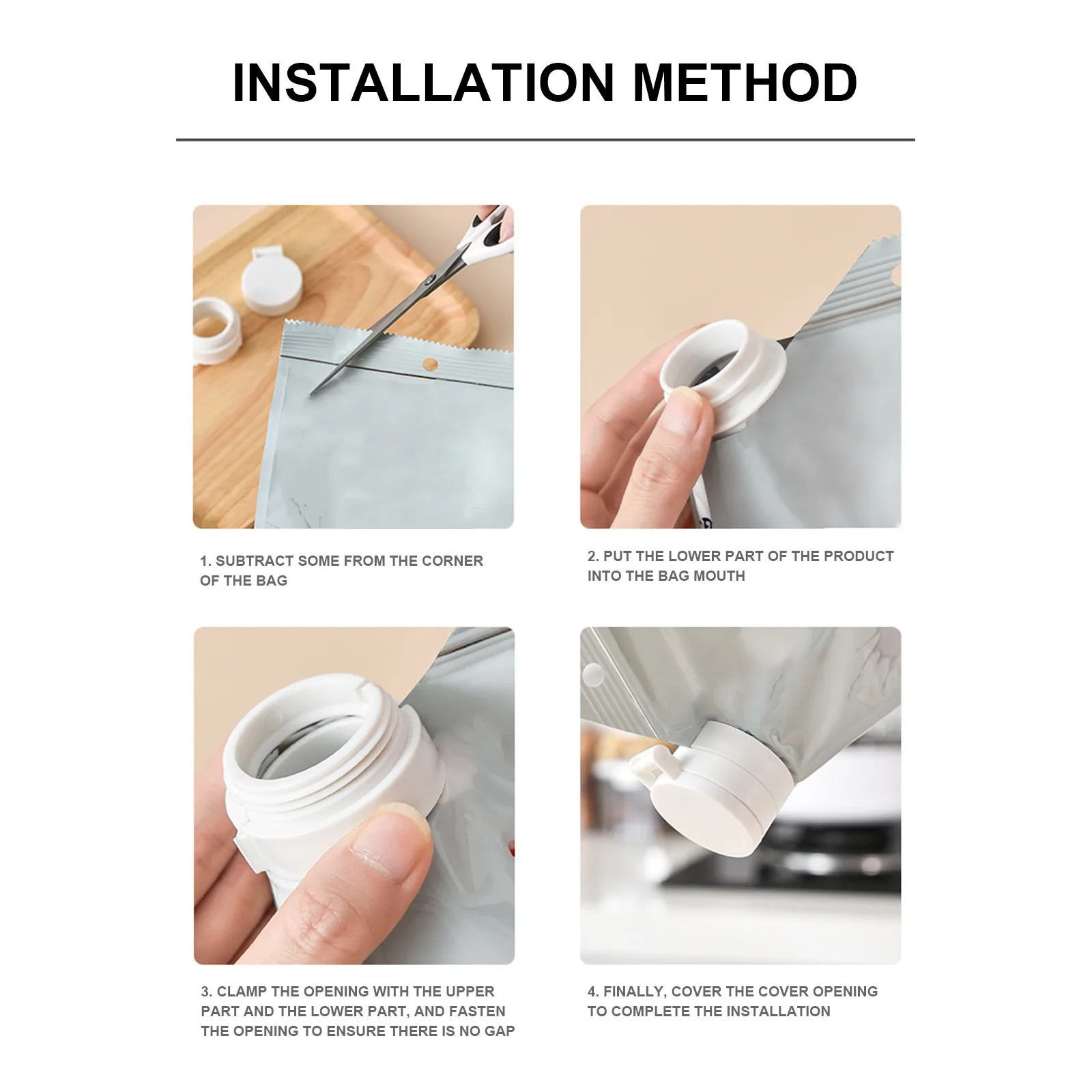 INSTALLATION METHOD

1. SUBTRACT SOME FROM THE CORNER OF THE BAG

2. PUT THE LOWER PART OF THE PRODUCT INTO THE BAG MOUTH

3. CLAMP THE OPENING WITH THE UPPER PART AND THE LOWER PART, AND FASTEN THE OPENING TO ENSURE THERE IS NO GAP

4. FINALLY, COVER THE COVER OPENING TO COMPLETE THE INSTALLATION