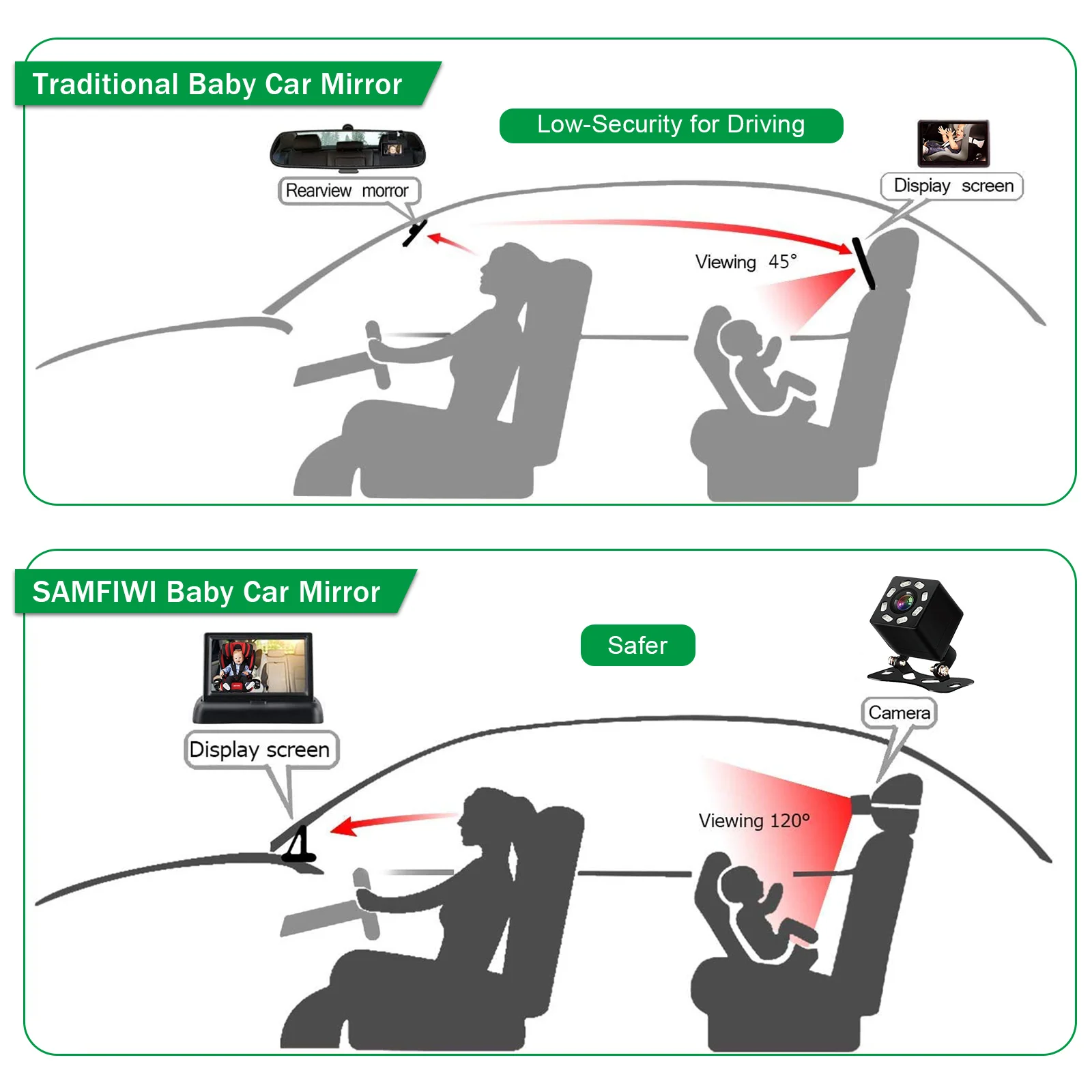 Traditional Baby Car Mirror

Low-Security for Driving

Rearview morror

Dispiay screen

Viewing 45°

SAMFIWI Baby Car Mirror

Safer

Display screen

Camera

Viewing 120°