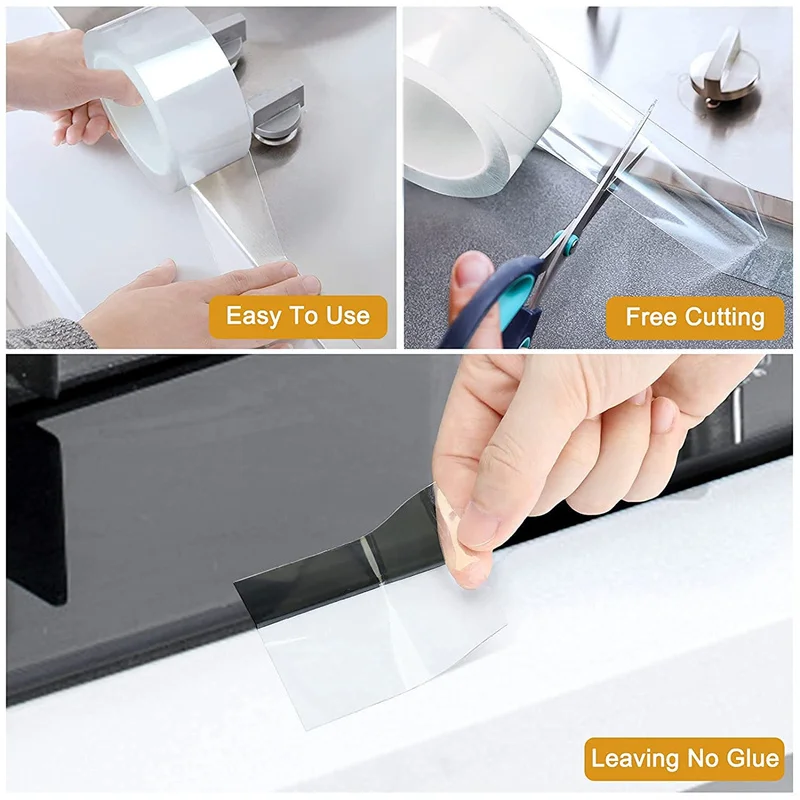 Easy To Use

Free Cutting

Leaving No Glue