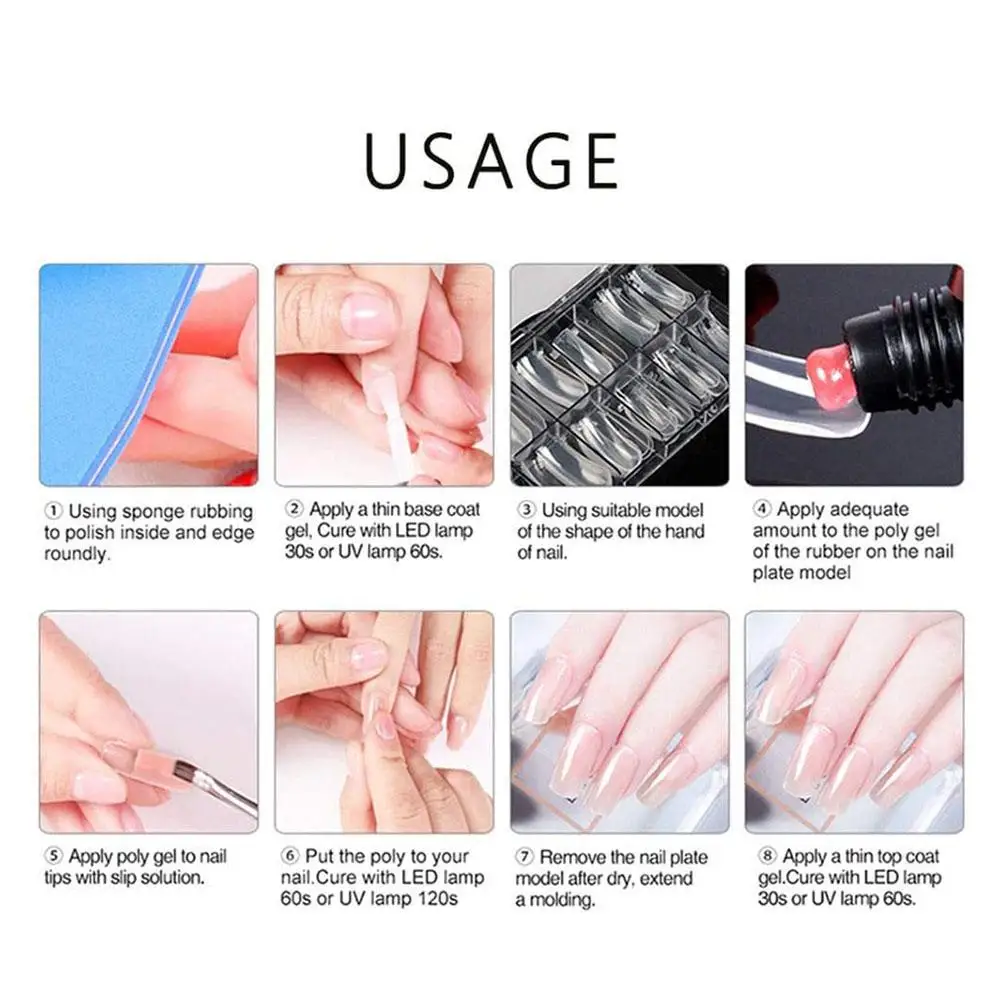 USAGE

① Using sponge rubbing to polish inside and edge roundly.

② Apply a thin base coat gel, Cure with LED lamp 30s or UV lamp 60s.

③ Using suitable model of the shape of the hand of nail.

④ Apply adequate amount to the poly gel of the rubber on the nail plate model

⑤ Apply poly gel to nail tips with slip solution.

⑥ Put the poly to your nail.Cure with LED lamp 60s or UV lamp 120s

⑦ Remove the nail plate model after dry, extend a molding.

⑧ Apply a thin top coat gel.Cure with LED lamp 30s or UV lamp 60s.