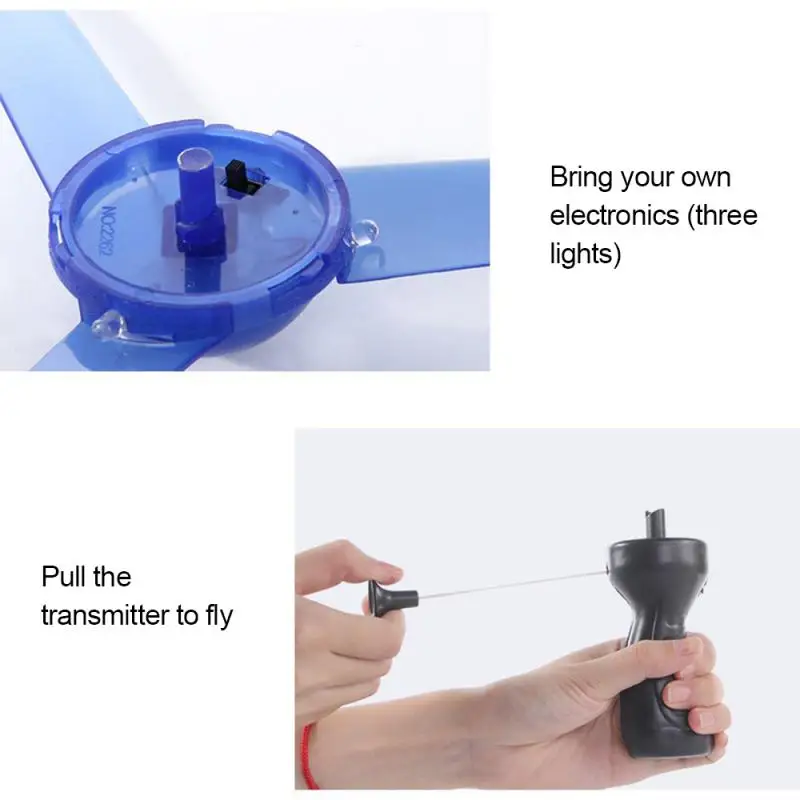 NO.2262

Bring your own electronics (three lights)

Pull the transmitter to fly