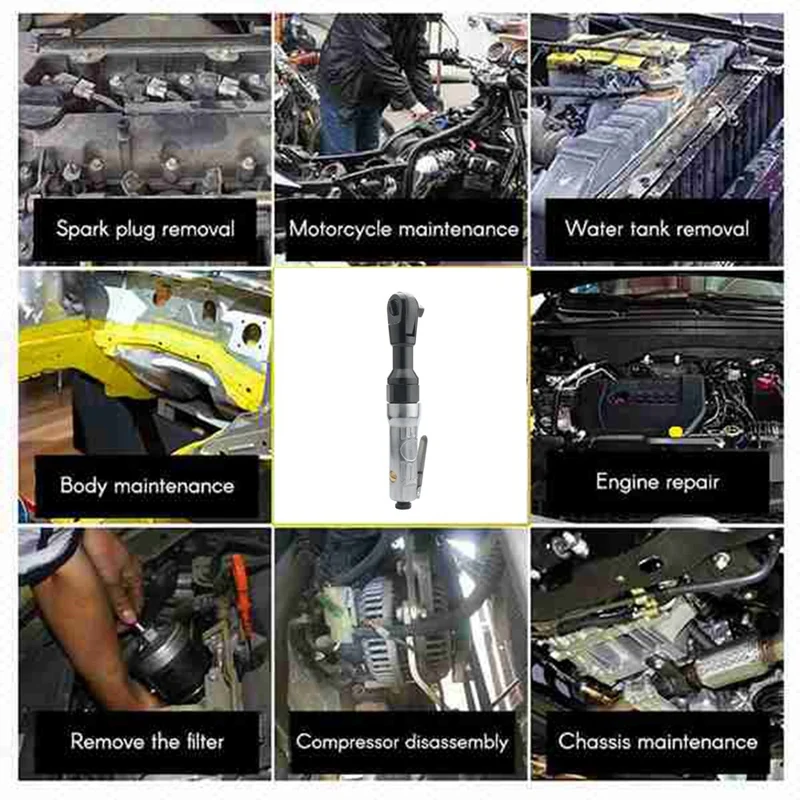 Spark plug removal

Motorcycle maintenance

Water tank removal

Body maintenance

Engine repair

Remove the filter

Compressor disassembly

Chassis maintenance