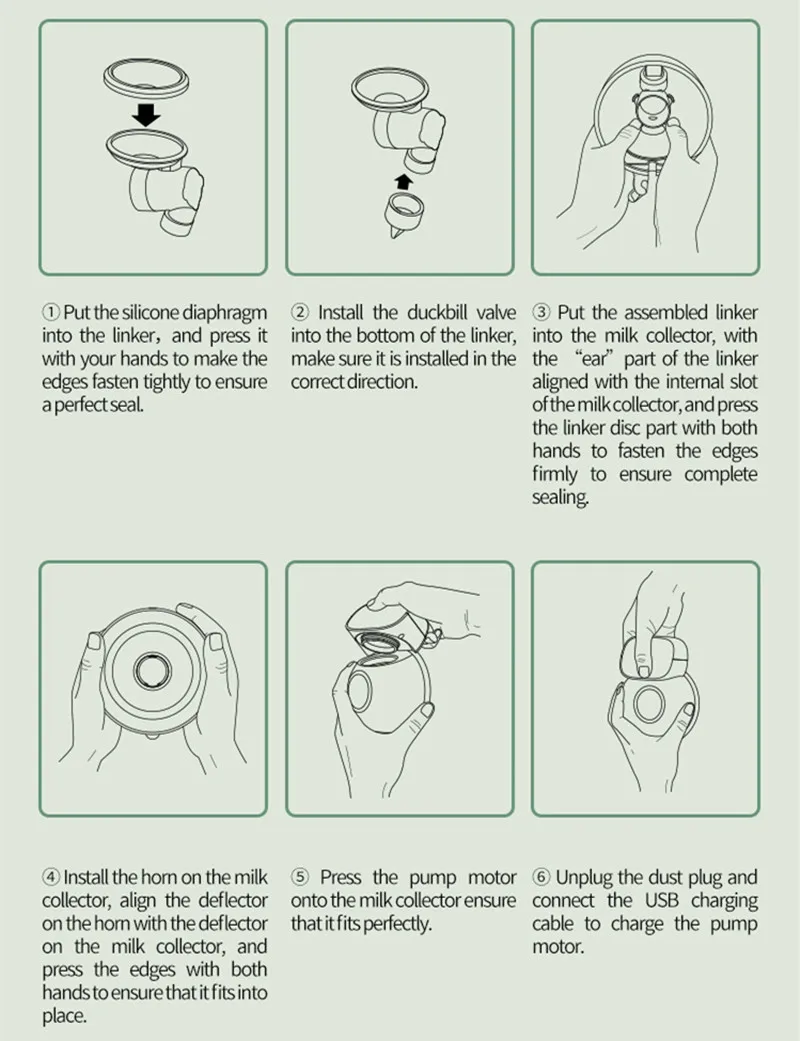 ① Put the silicone diaphragm into the linker, and press it with your hands to make the edges fasten tightly to ensure a perfect seal.

② Install the duckbill valve into the bottom of the linker, make sure it is installed in the correct direction.

③ Put the assembled linker into the milk collector, with the "ear" part of the linker aligned with the internal slot of the milk collector, and press the linker disc part with both hands to fasten the edges firmly to ensure complete sealing.

④ Install the horn on the milk collector, align the deflector on the horn with the deflector on the milk collector, and press the edges with both hands to ensure that it fits into place.

⑤ Press the pump motor onto the milk collector ensure that it fits perfectly.

⑥ Unplug the dust plug and connect the USB charging cable to charge the pump motor.