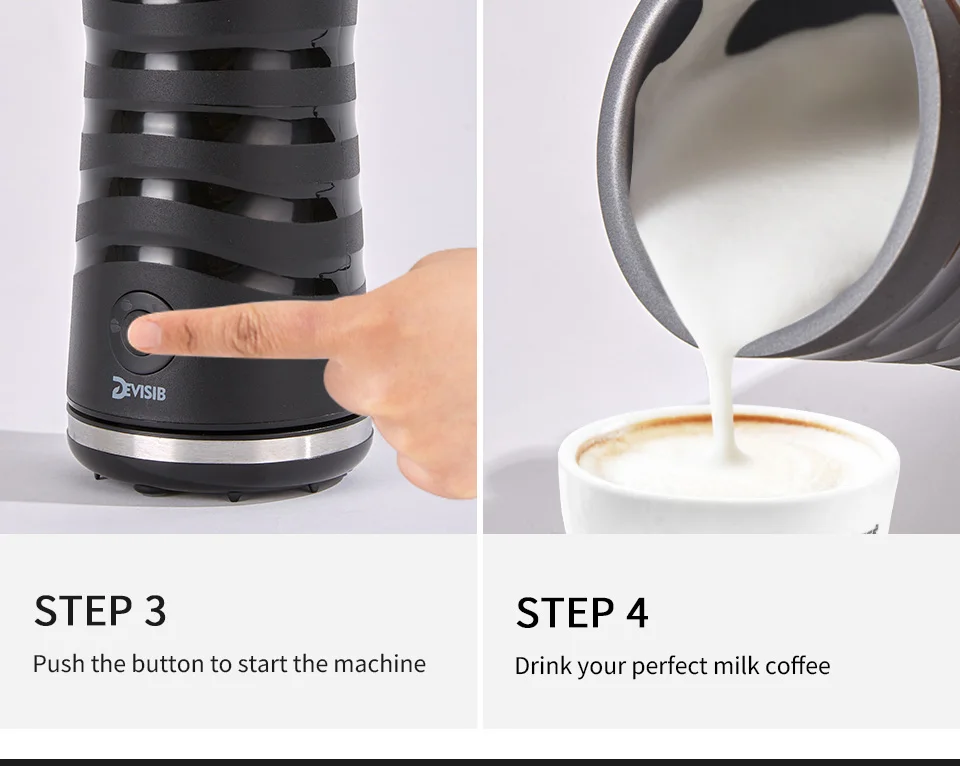 DEVISIB

STEP 3
Push the button to start the machine

STEP 4
Drink your perfect milk coffee