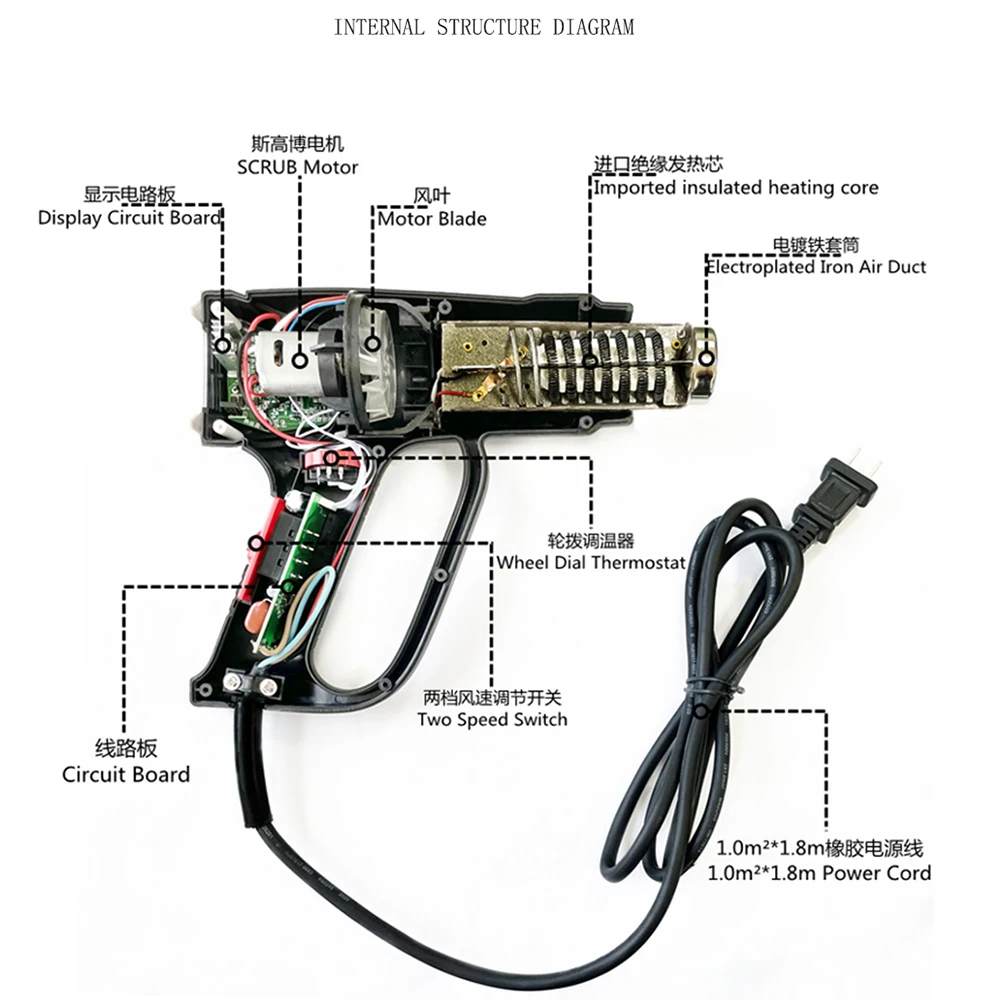 INTERNAL STRUCTURE DIAGRAM

斯高博电机
SCRUB Motor

显示电路板
Display Circuit Board

风叶
Motor Blade

进口绝缘发热芯
Imported insulated heating core

电镀铁套筒
Electroplated Iron Air Duct

轮拨调温器
Wheel Dial Thermostat

两档风速调节开关
Two Speed Switch

线路板
Circuit Board

1.0m²*1.8m橡胶电源线
1.0m²*1.8m Power Cord