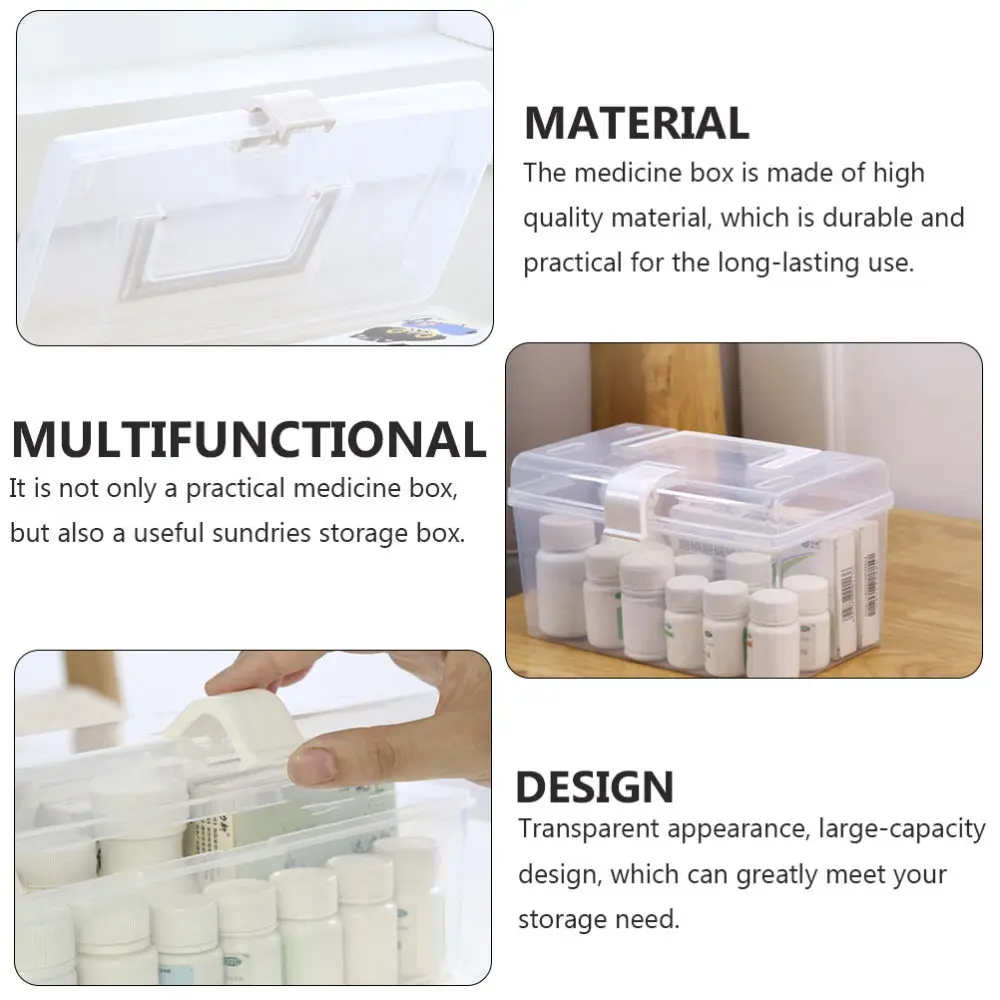 MATERIAL

The medicine box is made of high quality material, which is durable and practical for the long-lasting use.

MULTIFUNCTIONAL

It is not only a practical medicine box, but also a useful sundries storage box.

DESIGN

Transparent appearance, large-capacity design, which can greatly meet your storage need.