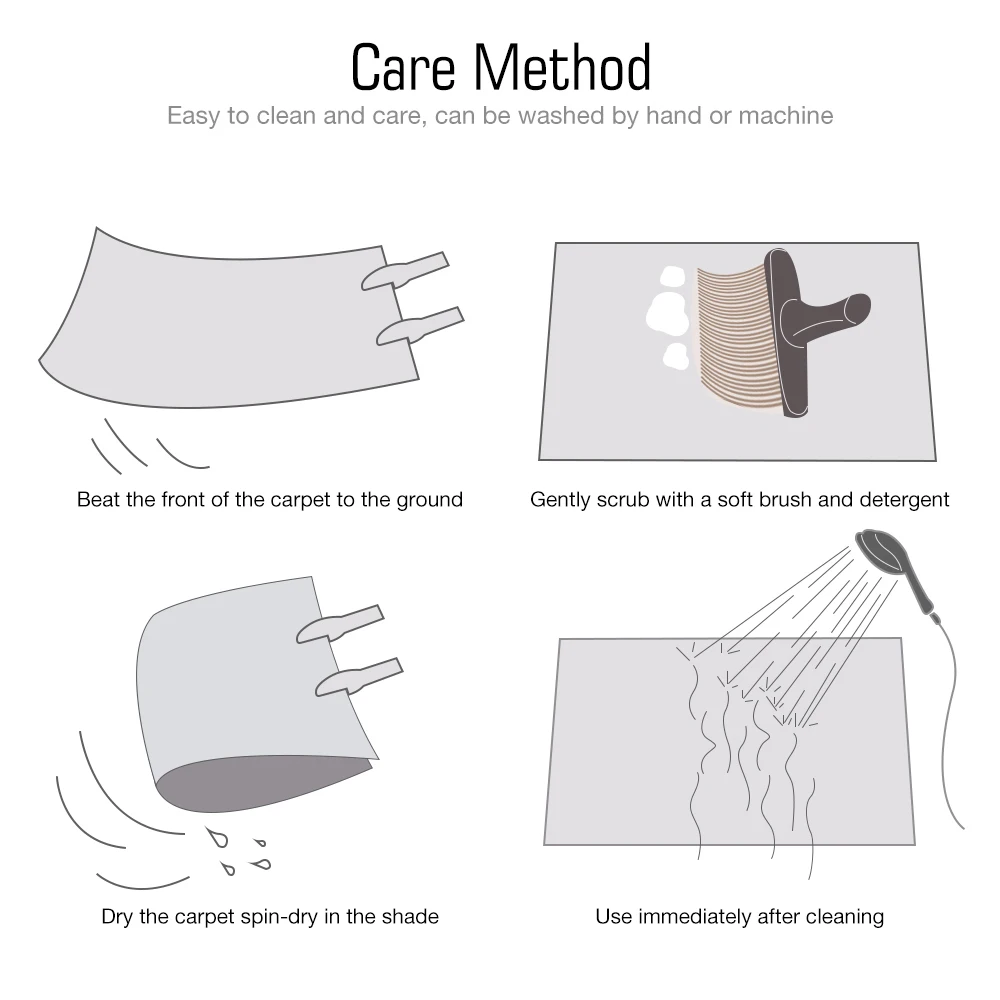 Care Method

Easy to clean and care, can be washed by hand or machine

Beat the front of the carpet to the ground

Gently scrub with a soft brush and detergent

Dry the carpet spin-dry in the shade

Use immediately after cleaning