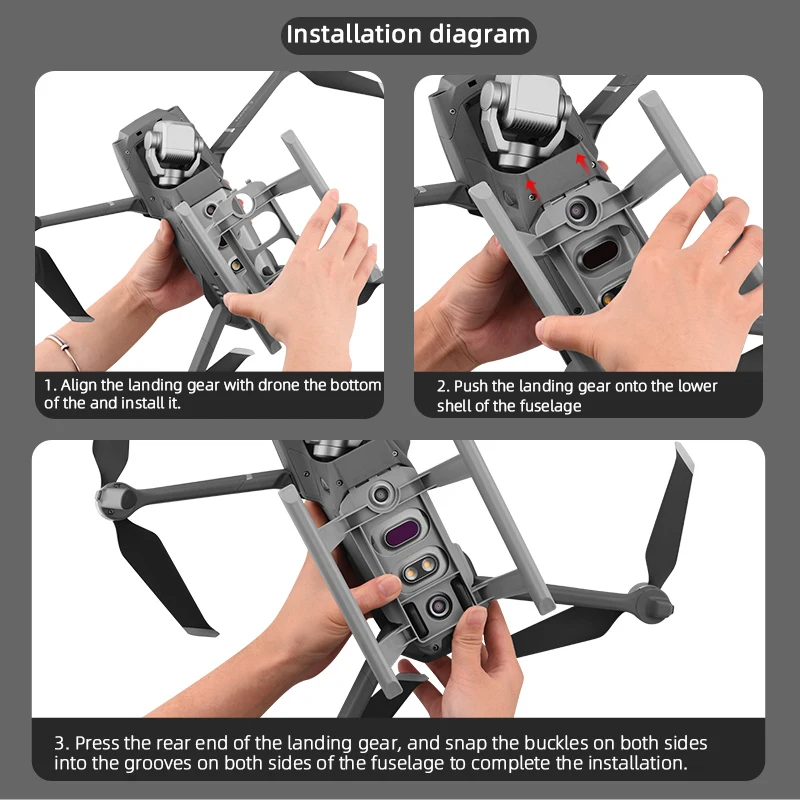 Installation diagram

1. Align the landing gear with drone the bottom of the and install it.

2. Push the landing gear onto the lower shell of the fuselage

3. Press the rear end of the landing gear, and snap the buckles on both sides into the grooves on both sides of the fuselage to complete the installation.