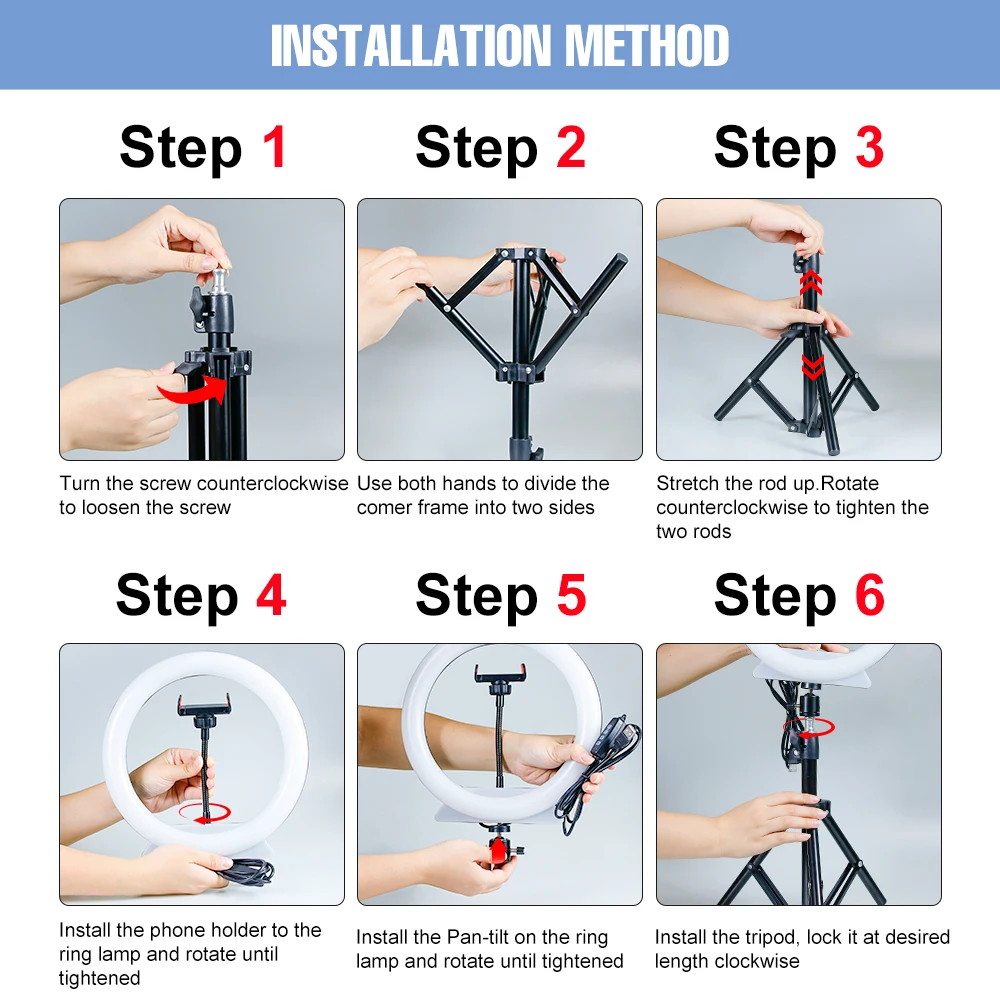 INSTALLATION METHOD

Step 1

Turn the screw counterclockwise to loosen the screw

Step 2

Use both hands to divide the comer frame into two sides

Step 3

Stretch the rod up.Rotate counterclockwise to tighten the two rods

Step 4

Install the phone holder to the ring lamp and rotate until tightened

Step 5

Install the Pan-tilt on the ring lamp and rotate until tightened

Step 6

Install the tripod, lock it at desired length clockwise