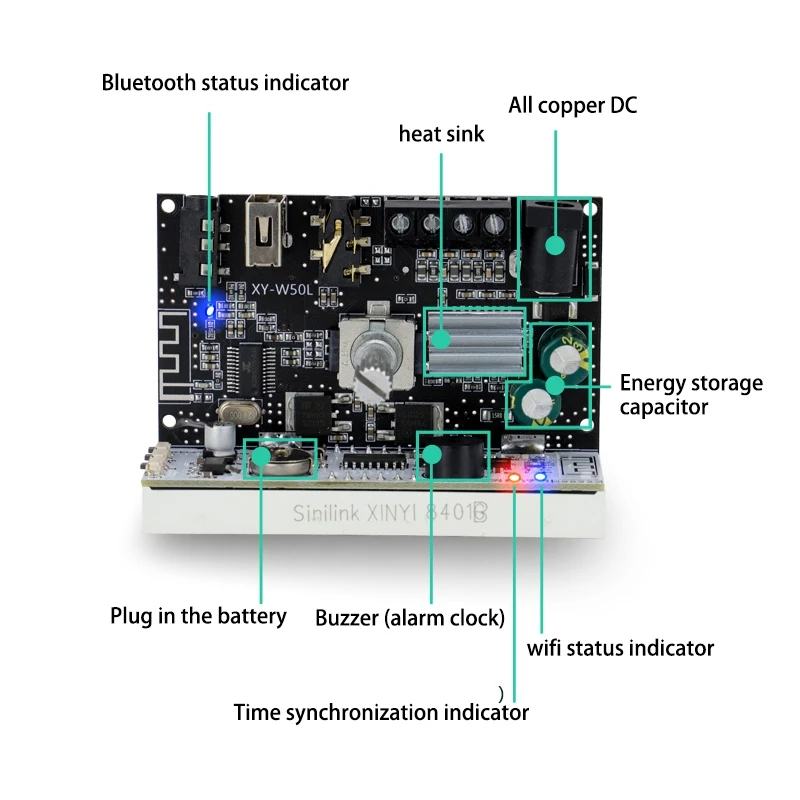 Bluetooth status indicator

All copper DC

heat sink

XY-W50L

Energy storage capacitor

Sinilink XINYI 8401B

Plug in the battery

Buzzer (alarm clock)

wifi status indicator

)

Time synchronization indicator