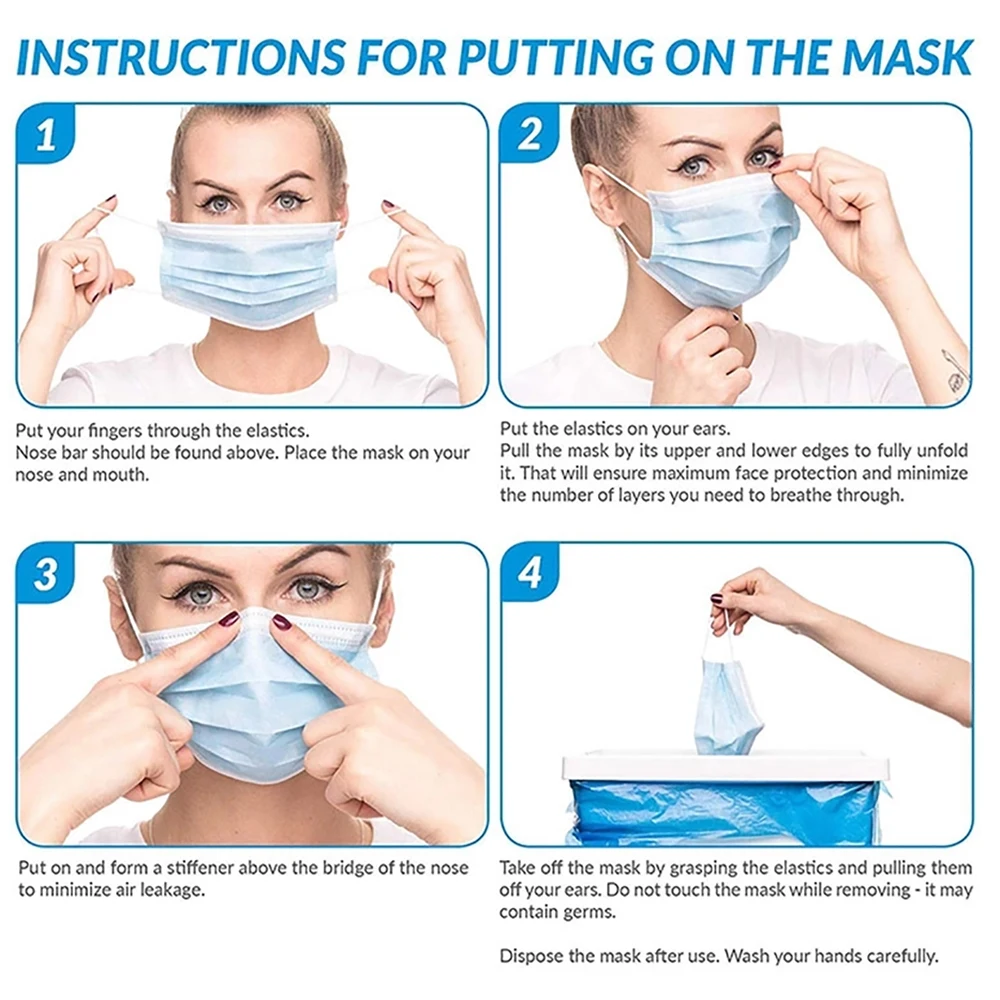 INSTRUCTIONS FOR PUTTING ON THE MASK

1

Put your fingers through the elastics.
Nose bar should be found above. Place the mask on your nose and mouth.

2

Put the elastics on your ears.
Pull the mask by its upper and lower edges to fully unfold it. That will ensure maximum face protection and minimize the number of layers you need to breathe through.

3

Put on and form a stiffener above the bridge of the nose to minimize air leakage.

4

Take off the mask by grasping the elastics and pulling them off your ears. Do not touch the mask while removing - it may contain germs.

Dispose the mask after use. Wash your hands carefully.