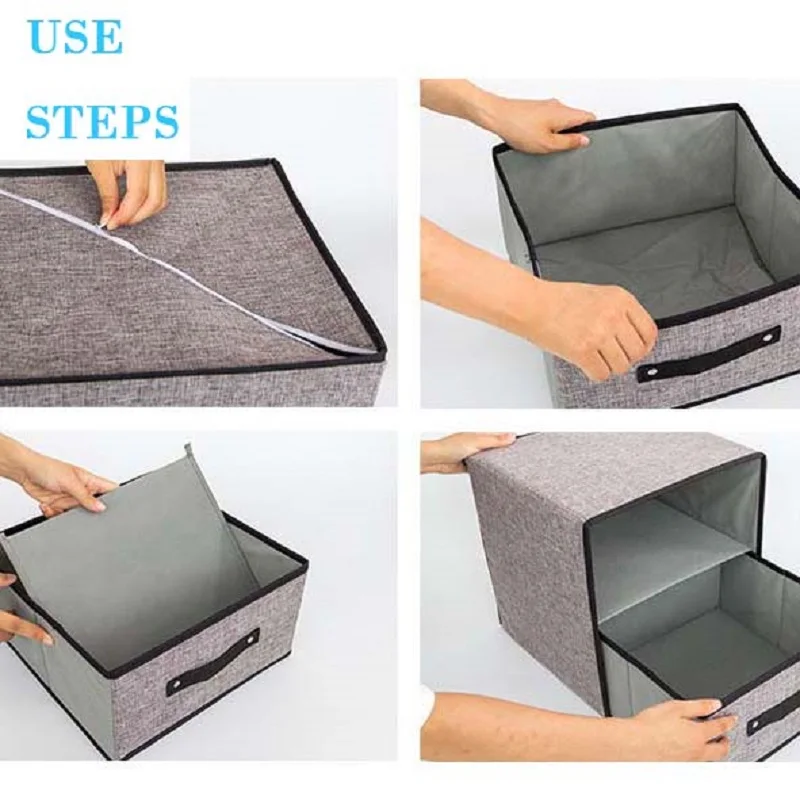 USE
STEPS